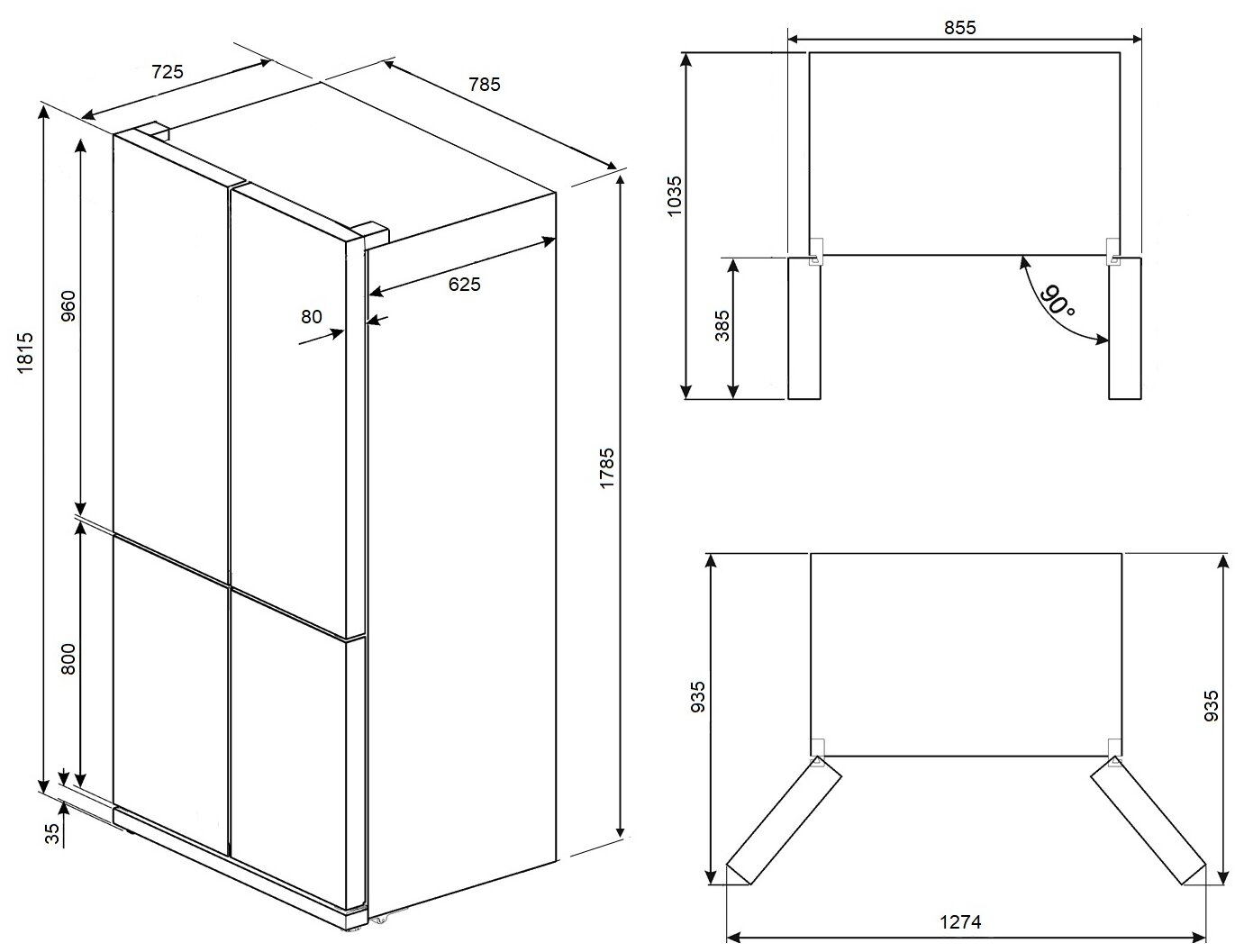 725
785
1815
960
80
625
1785
800
35
855
1035
385
90°
935
935
1274