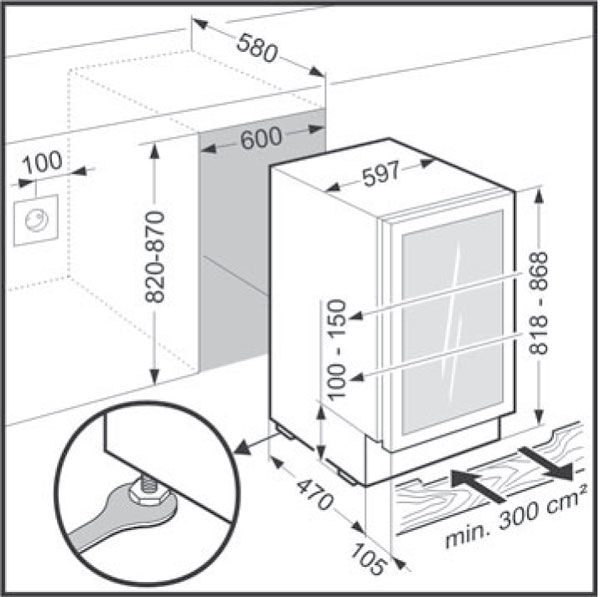 580
600
100
820-870
597
818 - 868
100 - 150
470
105
min. 300 cm²