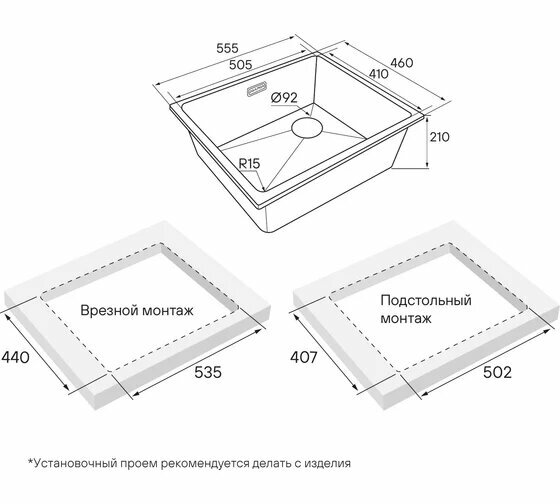 555
505
460
410
Ø92
210
R15

Врезной монтаж
440
535

Подстольный монтаж
407
502

*Установочный проем рекомендуется делать с изделия