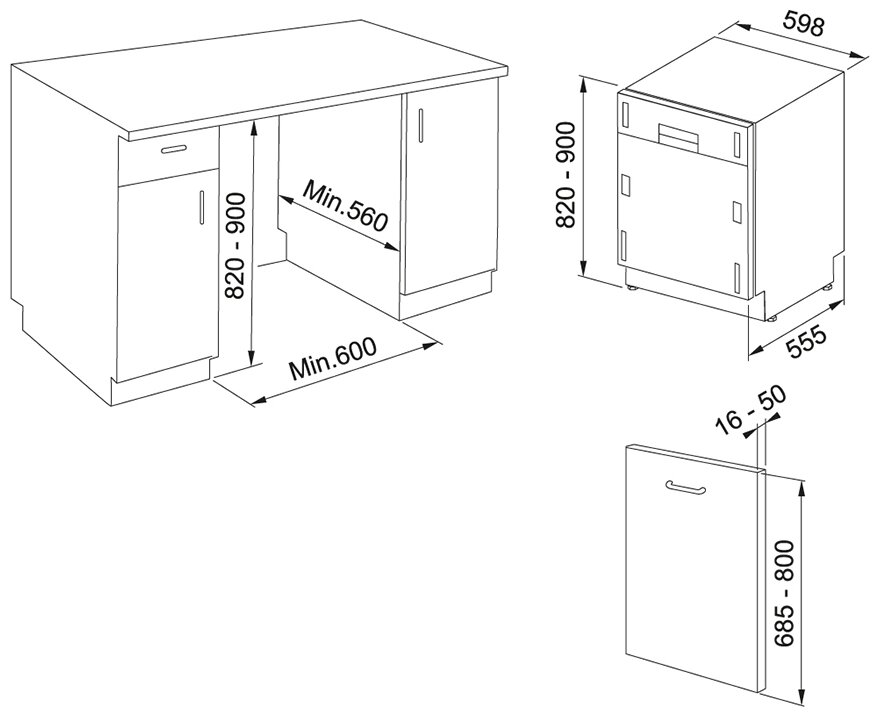 820 - 900
Min.560
Min.600
598
820 - 900
555
16 - 50
685 - 800