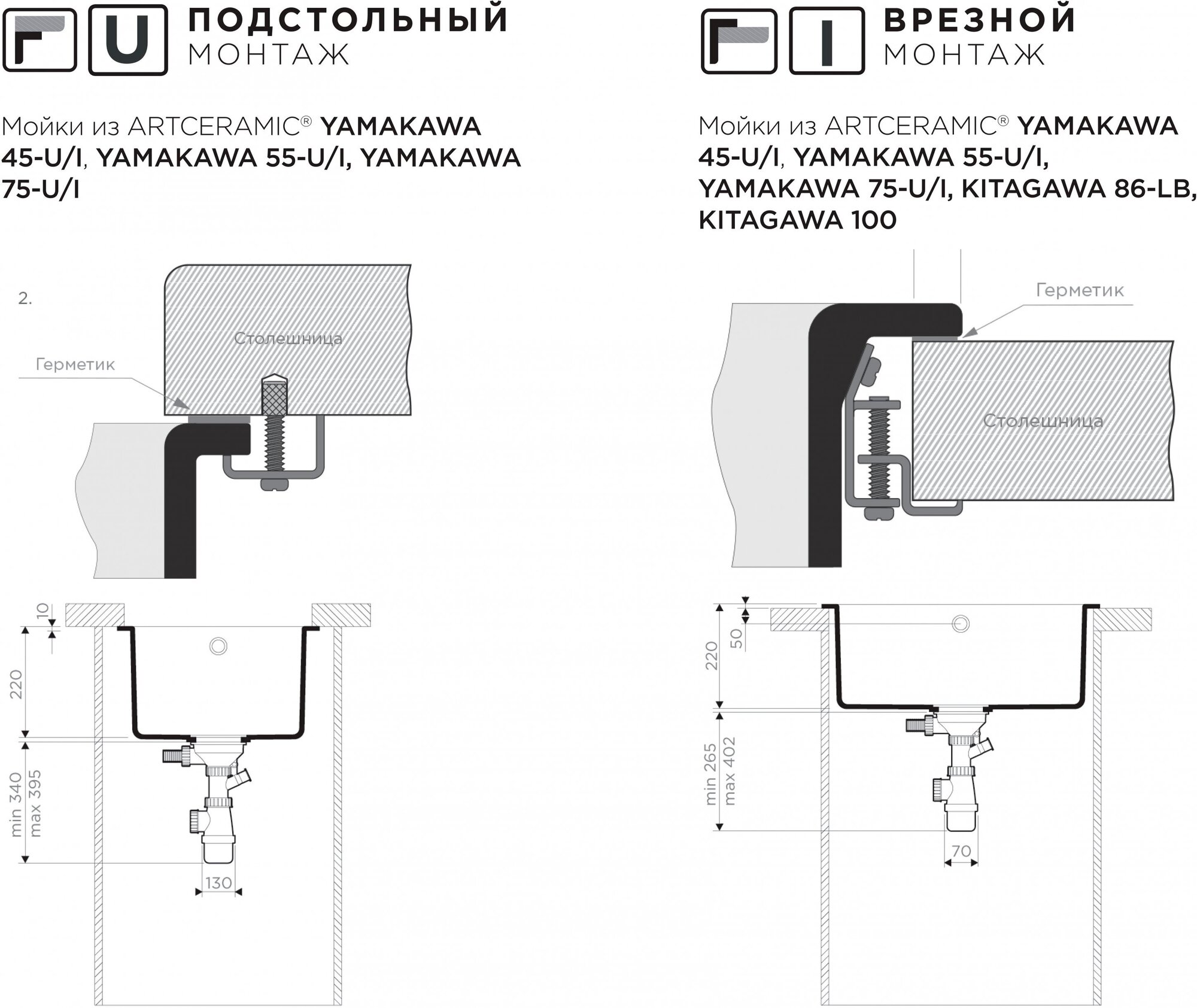 U ПОДСТОЛЬНЫЙ МОНТАЖ

Мойки из ARTCERAMIC® YAMAKAWA 45-U/I, YAMAKAWA 55-U/I, YAMAKAWA 75-U/I

2.

Столешница

Герметик

10

220

min 340
max 395

130

I ВРЕЗНОЙ МОНТАЖ

Мойки из ARTCERAMIC® YAMAKAWA 45-U/I, YAMAKAWA 55-U/I, YAMAKAWA 75-U/I, KITAGAWA 86-LB, KITAGAWA 100

Герметик

Столешница

50

220

min 265
max 402

70