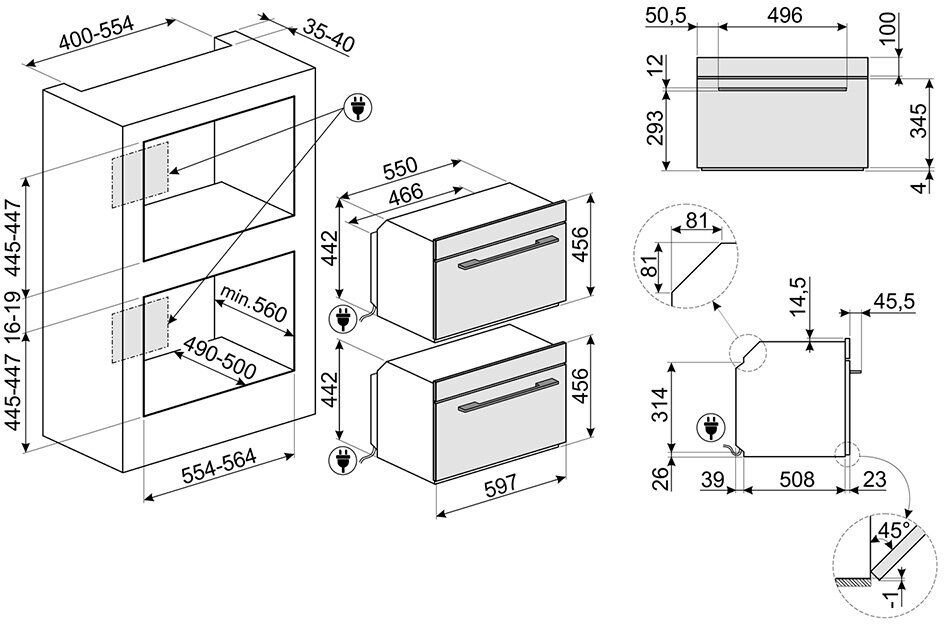 400-554
35-40
445-447
16-19
445-447
min.560
490-500
554-564
550
466
442
456
442
456
597
50,5
496
100
12
293
345
4
81
81
14,5
45,5
314
26
39
508
23
45°
-1