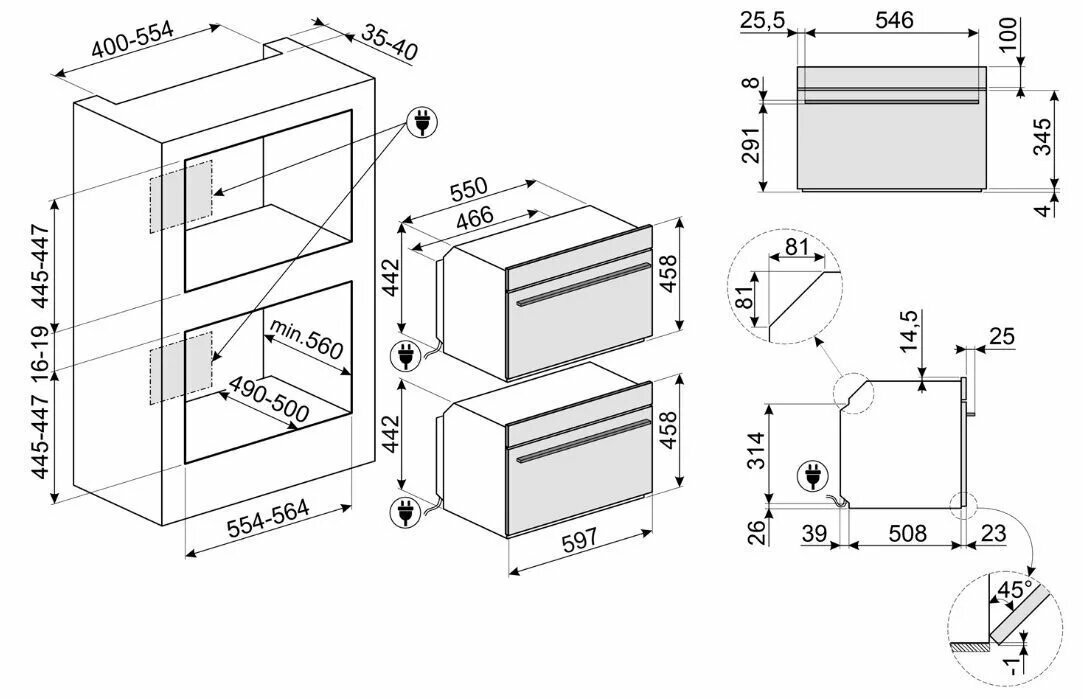 400-554
35-40
445-447
16-19
445-447
min.560
490-500
554-564
550
466
442
458
442
458
597
25,5
546
100
8
291
345
4
81
81
14,5
25
314
26
39
508
23
45°
-1