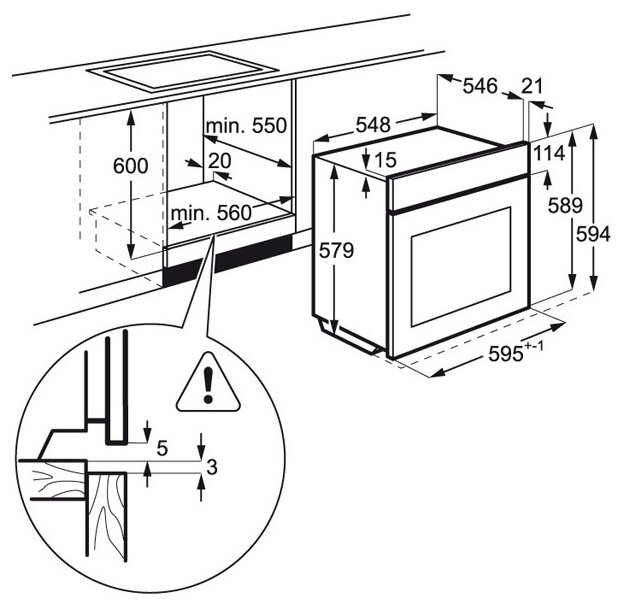 546
21
548
min. 550
600
20
15
114
min. 560
589
594
579
$595^{+-1}$
5
3