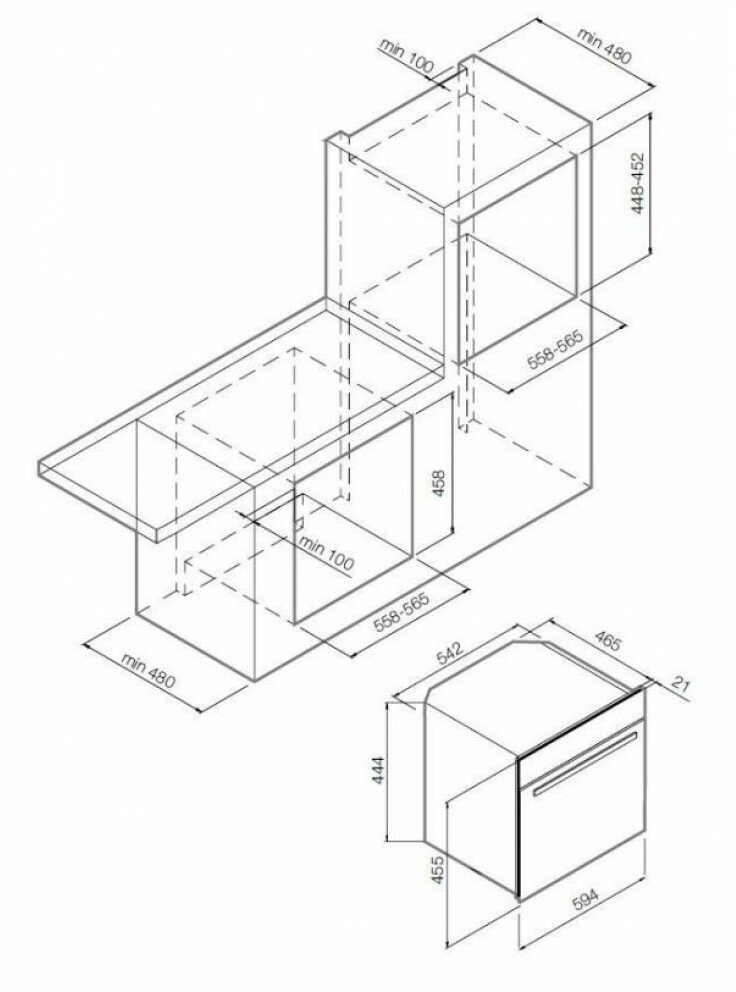 min 100
min 480
448-452
558-565
458
min 100
558-565
min 480
542
465
21
444
455
594