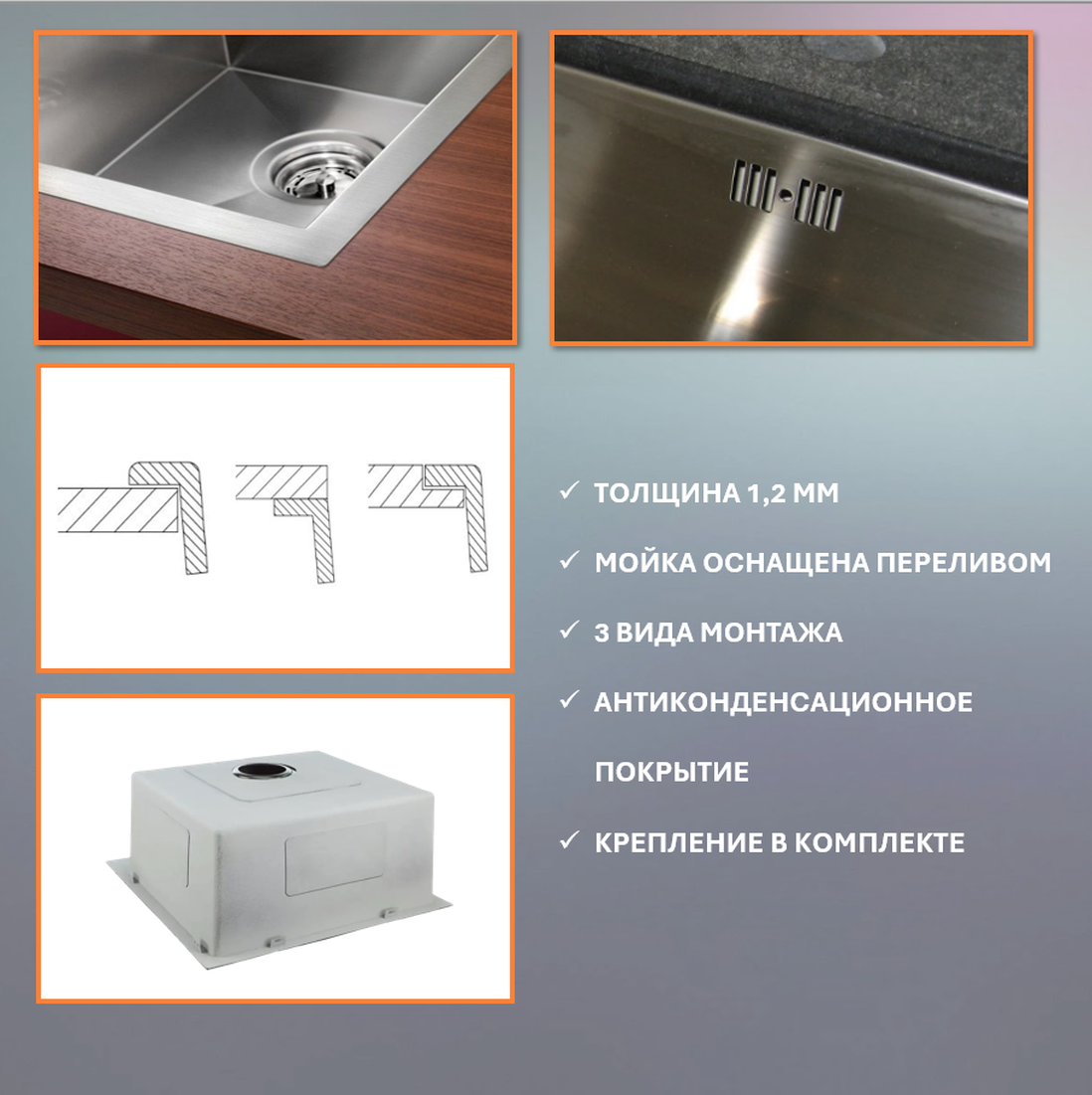 ✓ ТОЛЩИНА 1,2 ММ

✓ МОЙКА ОСНАЩЕНА ПЕРЕЛИВОМ

✓ 3 ВИДА МОНТАЖА

✓ АНТИКОНДЕНСАЦИОННОЕ ПОКРЫТИЕ

✓ КРЕПЛЕНИЕ В КОМПЛЕКТЕ