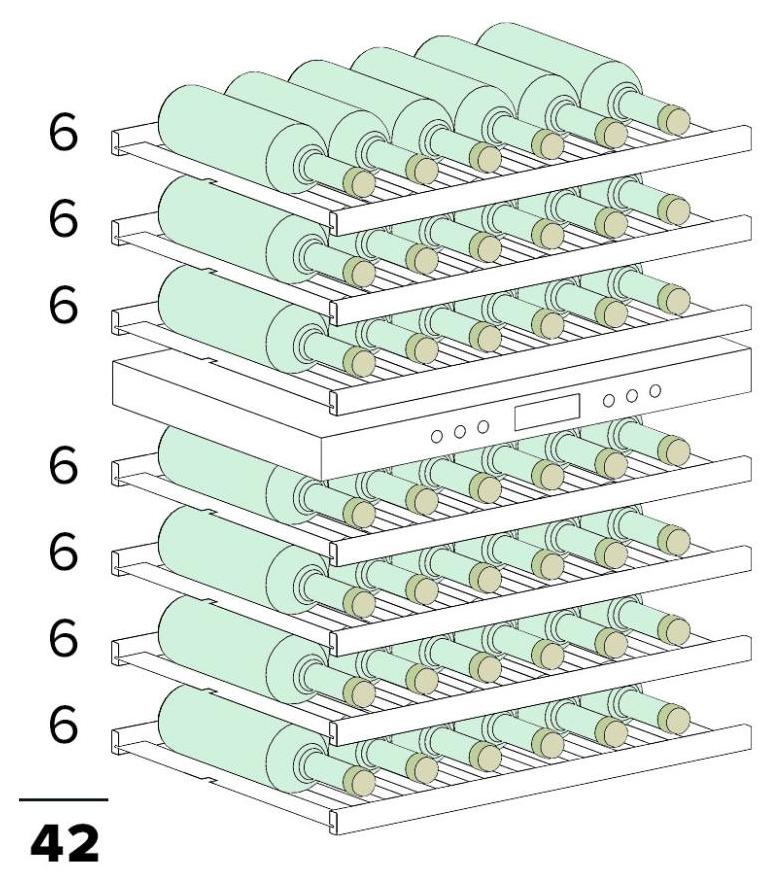 6
6
6
6
6
6
6

42