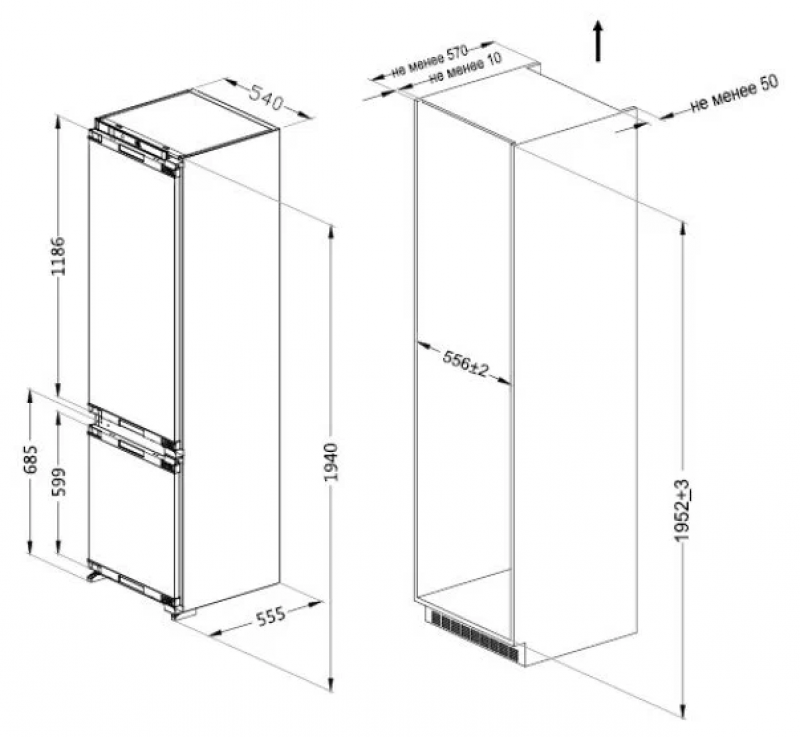 540
1186
685
599
1940
555
не менее 570
не менее 10
не менее 50
556±2
1952±3