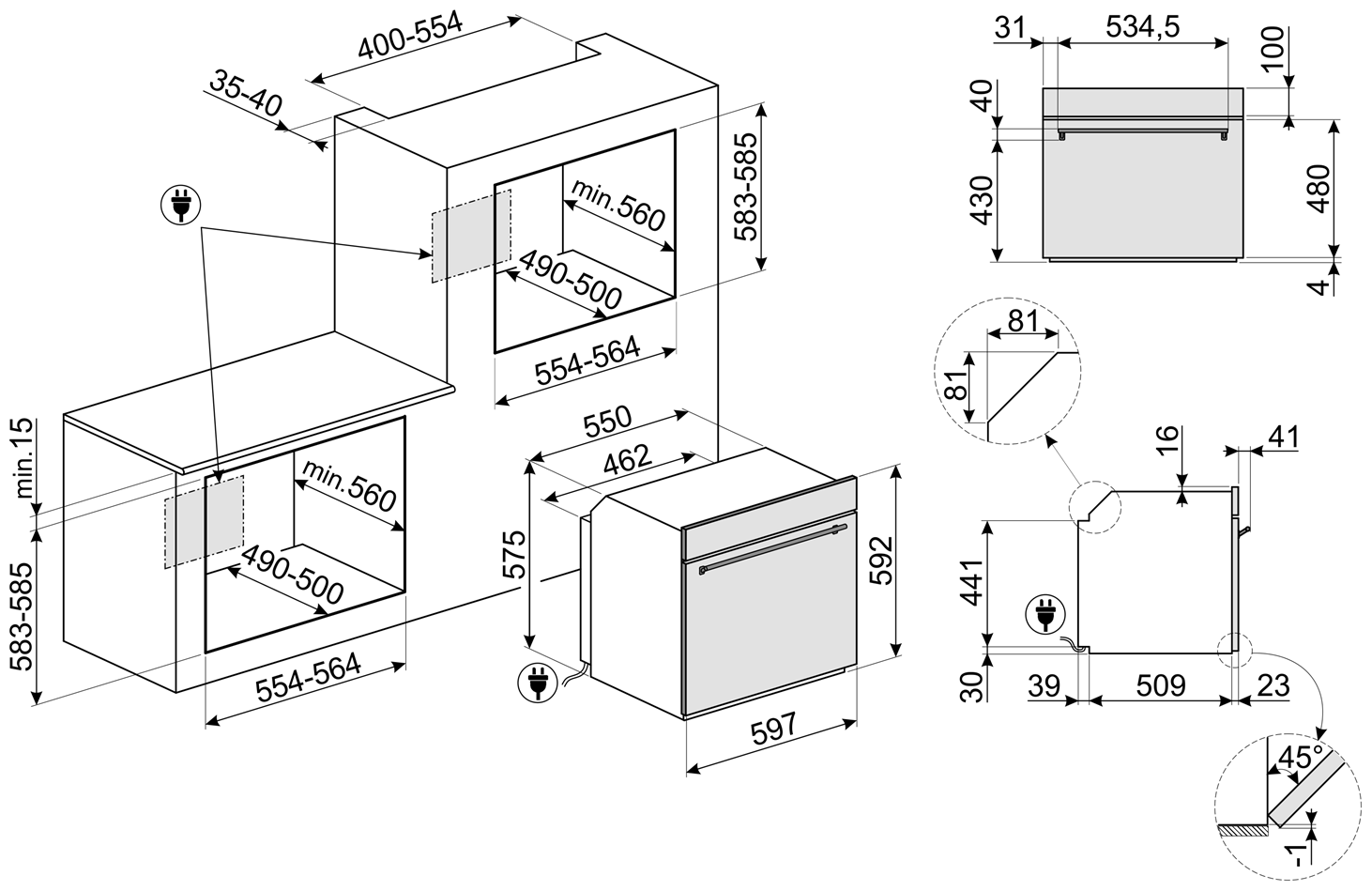 400-554
35-40
583-585
min.560
490-500
554-564
min.15
583-585
min.560
490-500
554-564
550
462
575
592
597
31
534,5
100
40
430
480
4
81
81
16
41
441
30
39
509
23
45°
-1