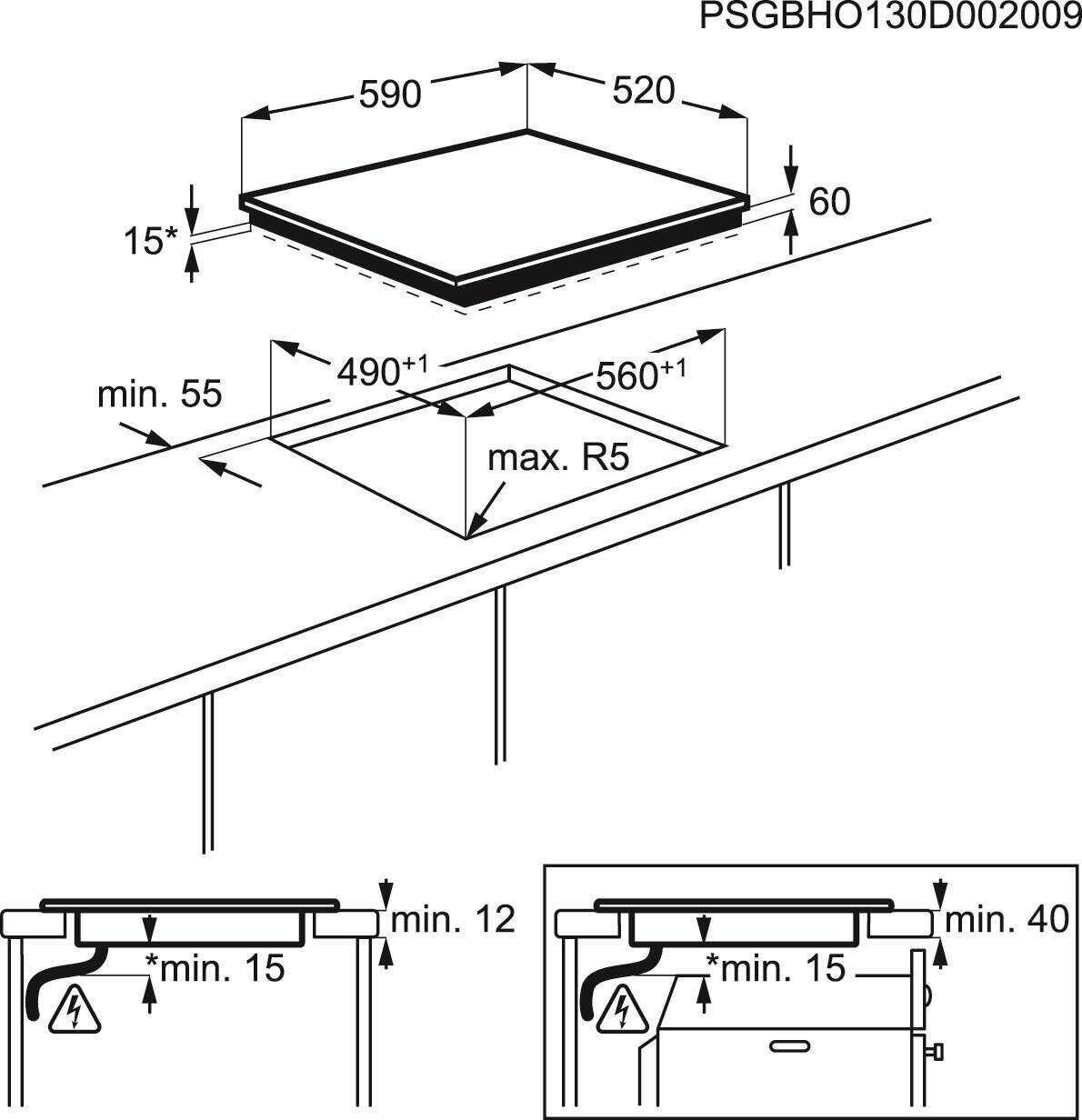 PSGBHO130D002009

590
520
60
15*

$490^{+1}$
$560^{+1}$
min. 55
max. R5

min. 12
*min. 15

min. 40
*min. 15