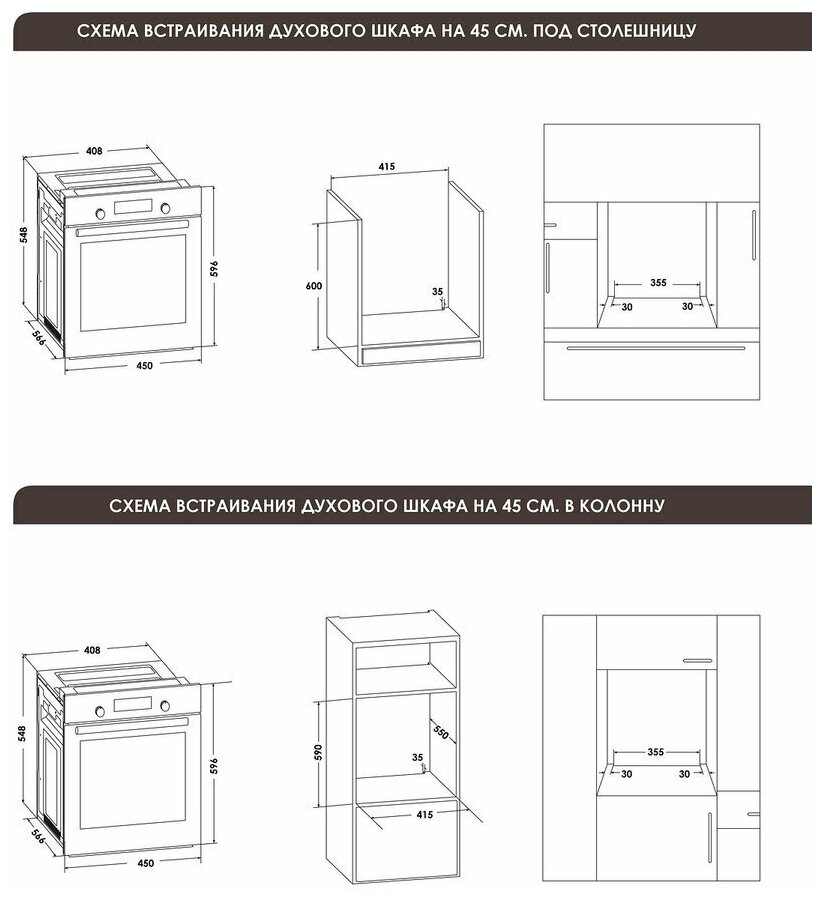 СХЕМА ВСТРАИВАНИЯ ДУХОВОГО ШКАФА НА 45 СМ. ПОД СТОЛЕШНИЦУ

408
548
596
566
450

415
600
35

355
30
30

СХЕМА ВСТРАИВАНИЯ ДУХОВОГО ШКАФА НА 45 СМ. В КОЛОННУ

408
548
596
566
450

590
550
35
415

355
30
30