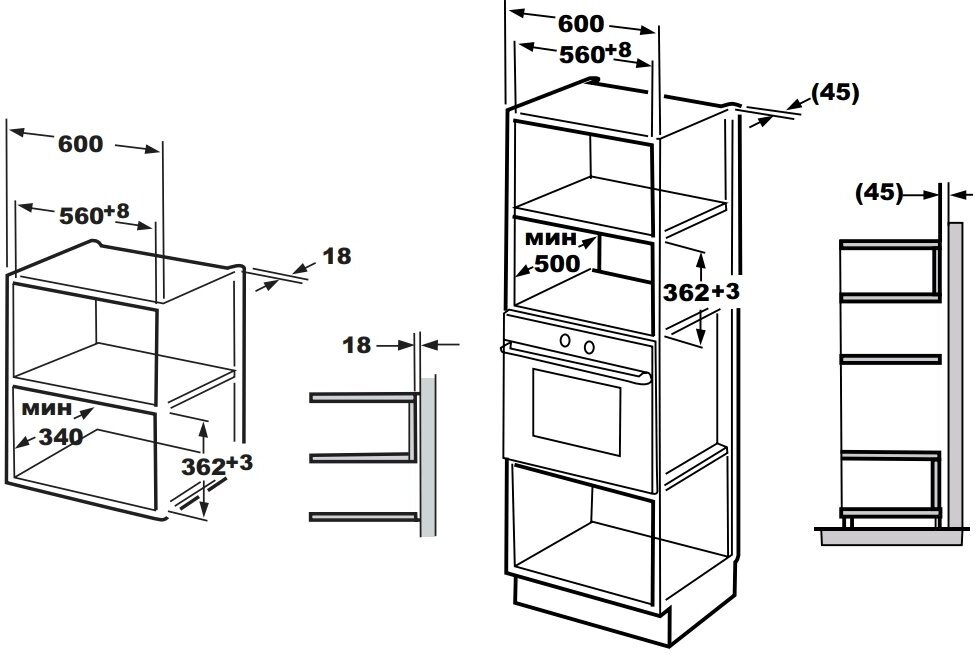 600

$560^{+8}$

18

мин
340

$362^{+3}$

18

600

$560^{+8}$

(45)

мин
500

$362^{+3}$

(45)