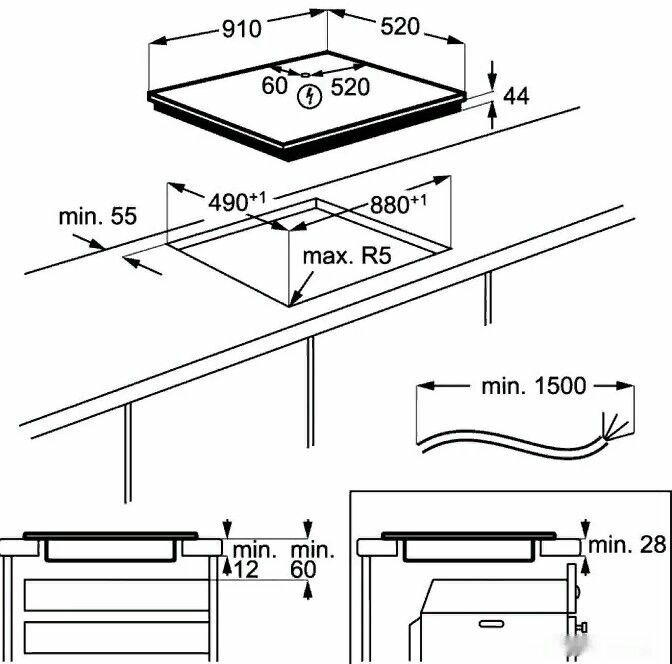 910
520
60
520
44
$490^{+1}$
$880^{+1}$
min. 55
max. R5
min. 1500
min.
12
min.
60
min. 28