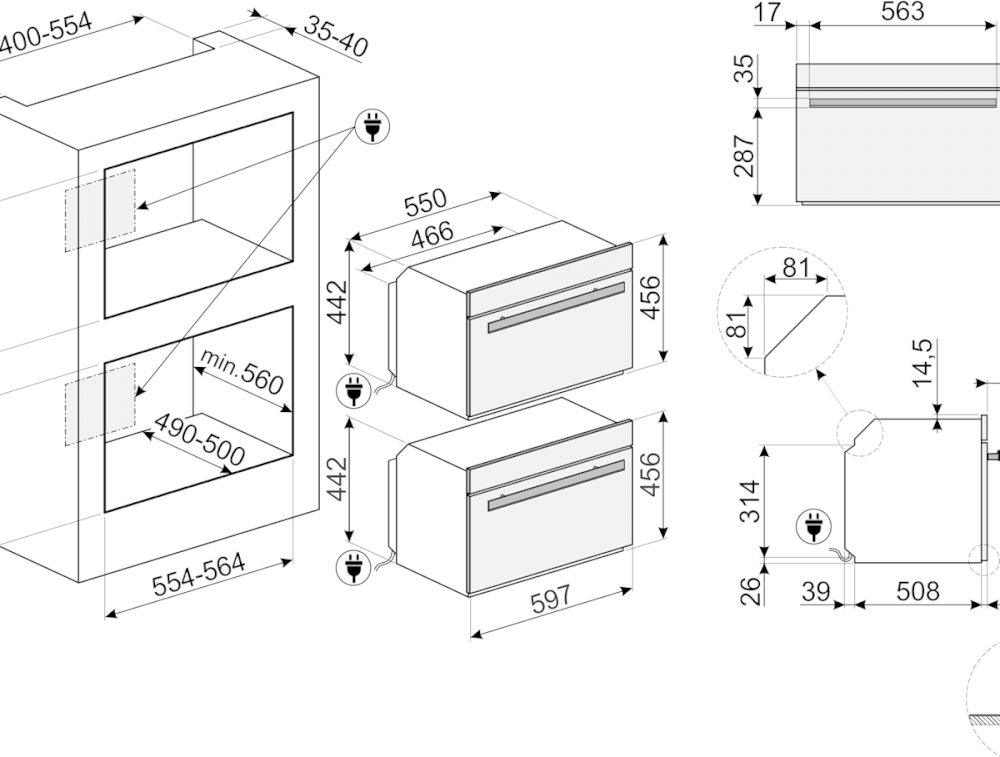 400-554
35-40
min.560
490-500
554-564
550
466
442
456
442
456
597
17
563
35
287
81
81
14,5
314
26
39
508