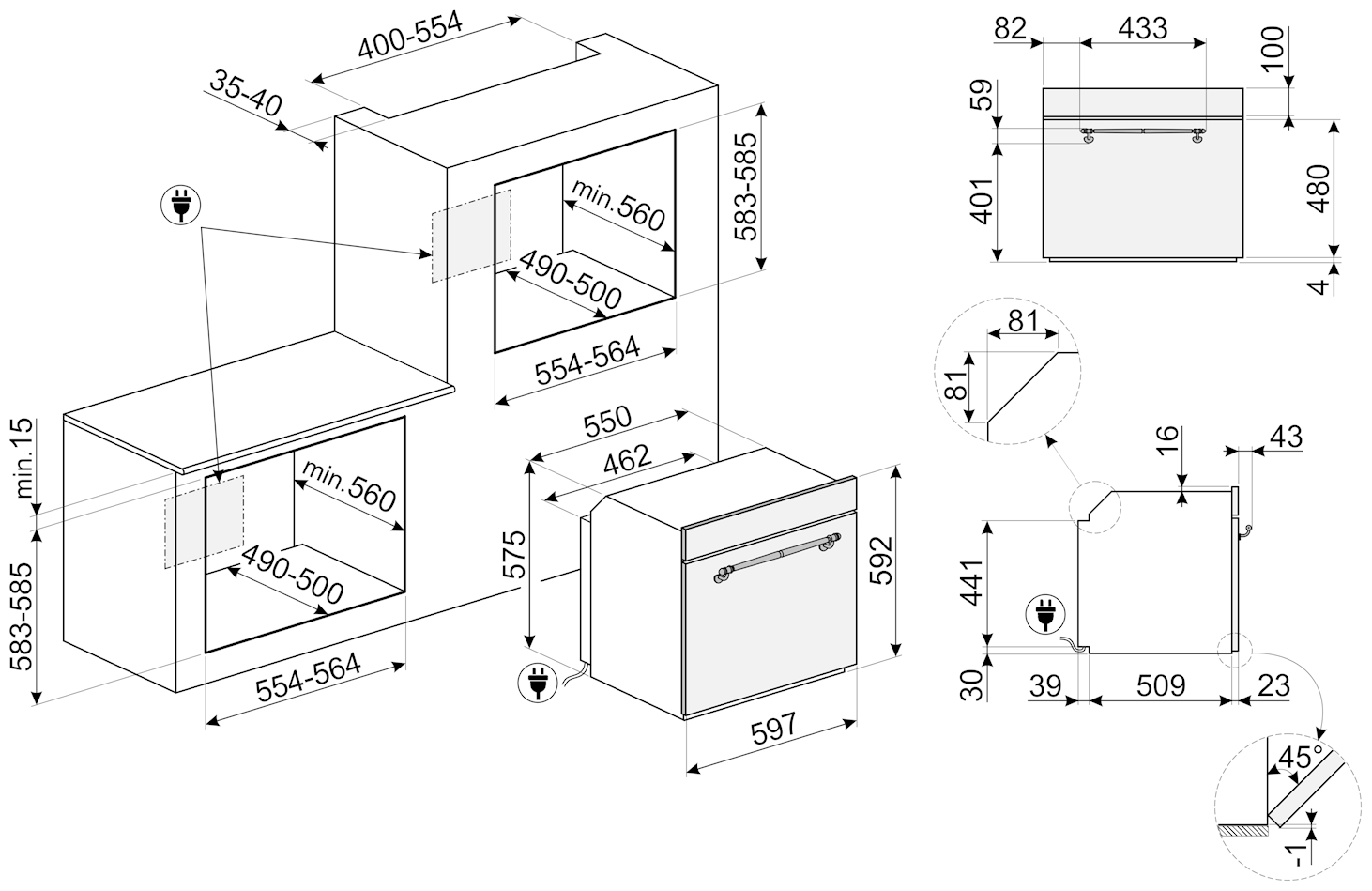 400-554
35-40
583-585
min.560
490-500
554-564
min.15
583-585
min.560
490-500
554-564
550
462
575
592
597
82
433
100
59
401
480
4
81
81
16
43
441
30
39
509
23
45°
-1