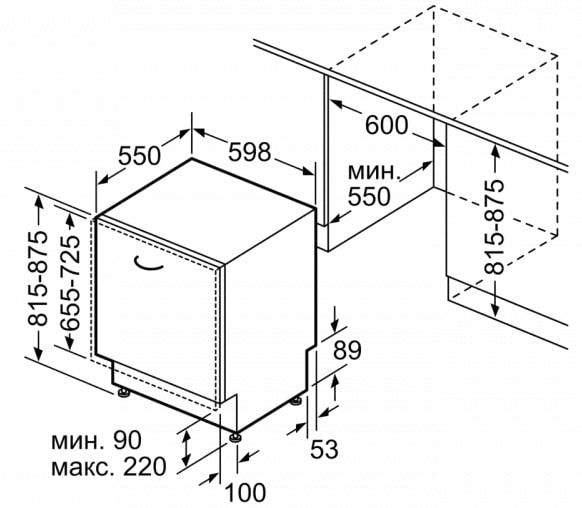 550
598
600
мин.
550
815-875
815-875
655-725
89
53
мин. 90
макс. 220
100