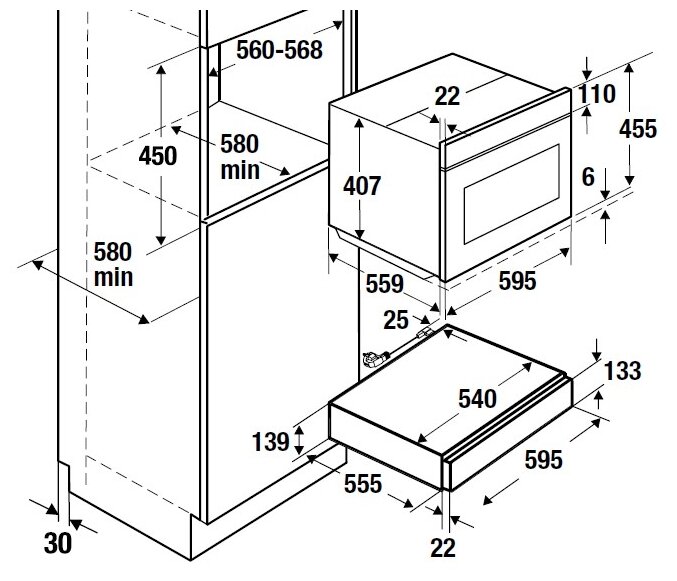 560-568
22
110
455
450
580
min
407
6
580
min
559
595
25
133
540
139
595
555
30
22