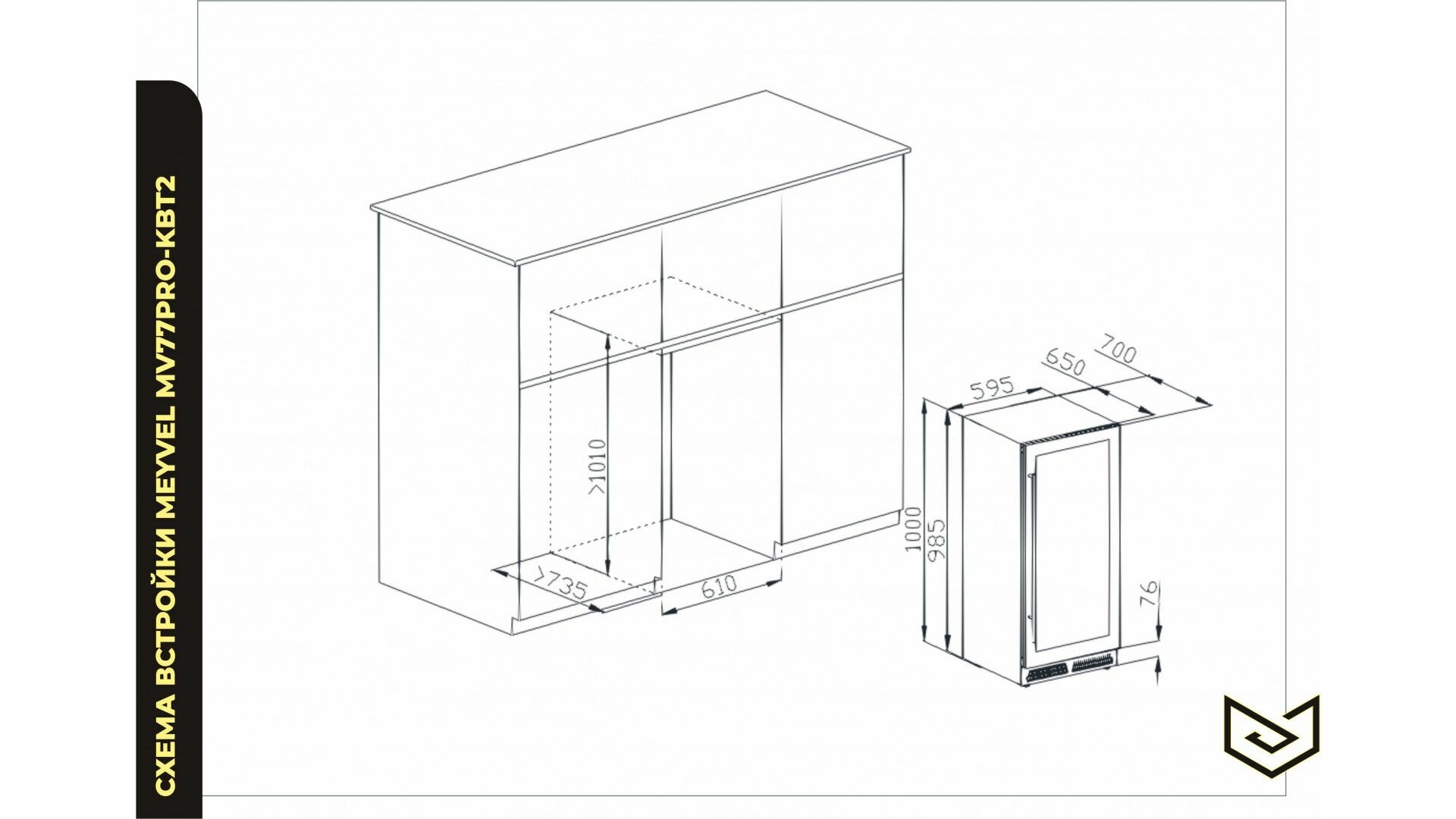 СХЕМА ВСТРОЙКИ MEYVEL MV77PRO-KBT2

>1010
>735
610
595
650
700
1000
985
76