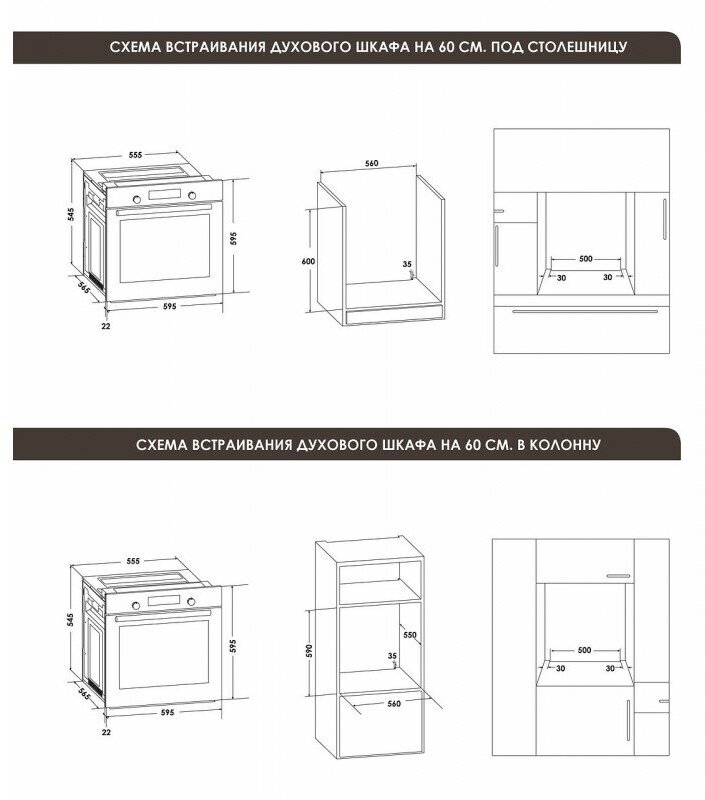 СХЕМА ВСТРАИВАНИЯ ДУХОВОГО ШКАФА НА 60 СМ. ПОД СТОЛЕШНИЦУ

555
545
595
565
595
22

560
600
35

500
30
30

СХЕМА ВСТРАИВАНИЯ ДУХОВОГО ШКАФА НА 60 СМ. В КОЛОННУ

555
545
595
565
595
22

590
550
35
560

500
30
30