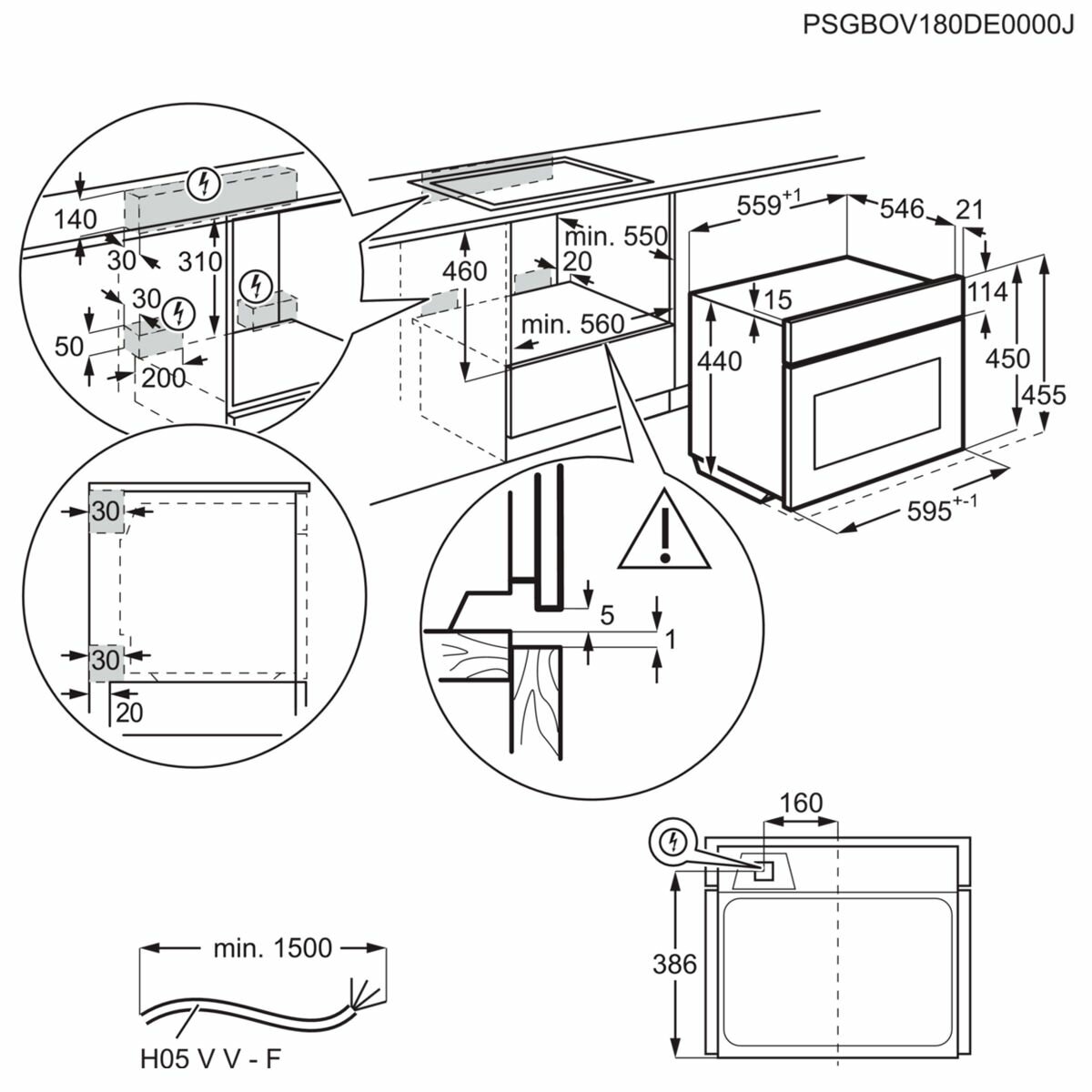 PSGBOV180DE0000J

140
30
310
30
50
200

460
min. 550
20
min. 560

$559^{+1}$
546
21
15
114
440
450
455
$595^{+-1}$

30
30
20

5
1

160
386

min. 1500
H05 V V - F