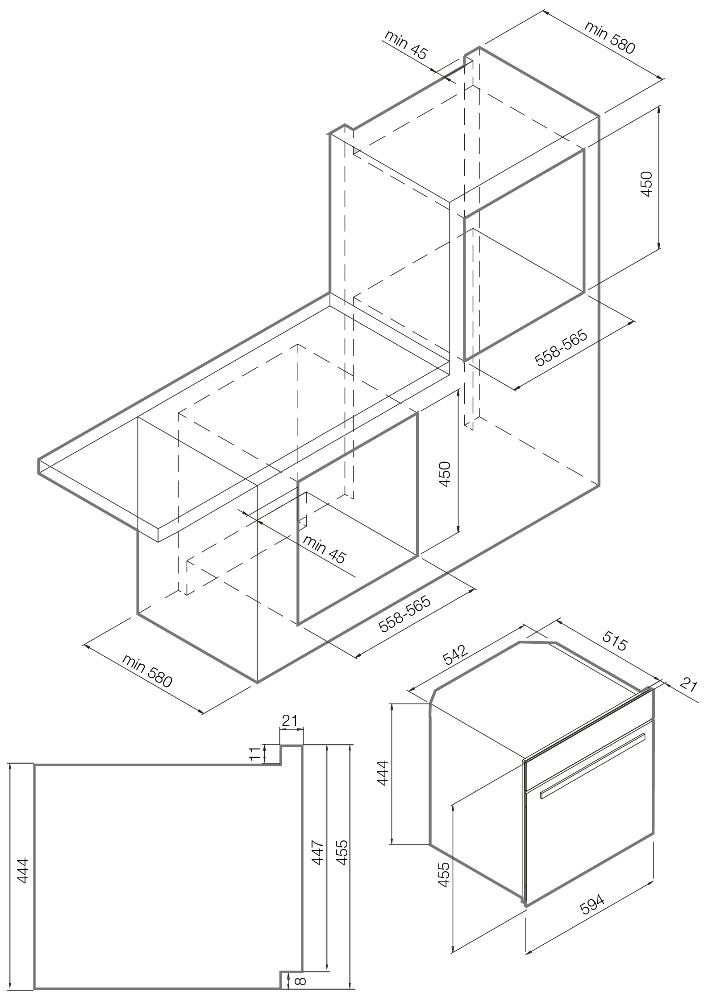 min 45
min 580
450
558-565
450
min 45
558-565
min 580
542
515
21
444
455
594
21
11
444
447
455
8