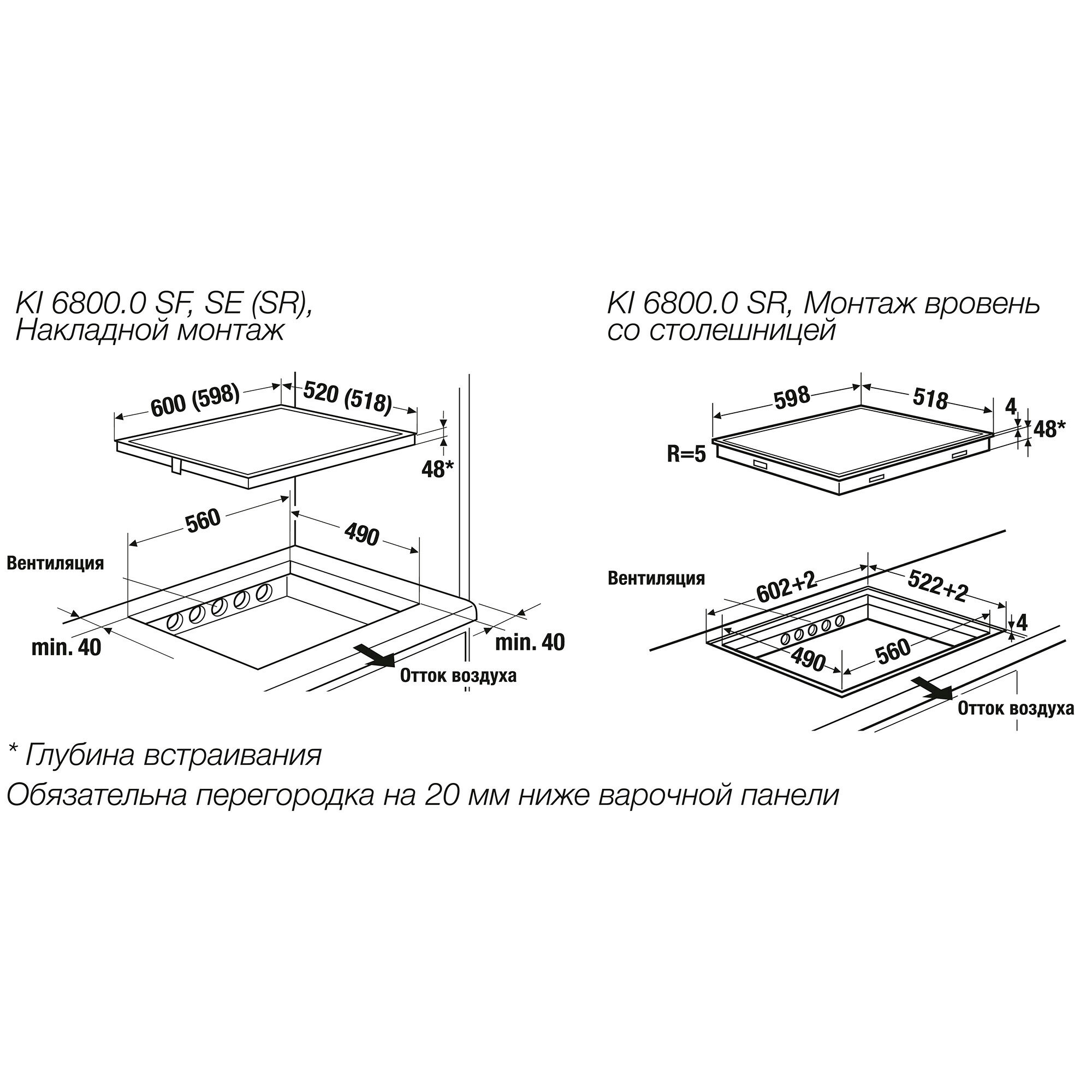 KI 6800.0 SF, SE (SR), Накладной монтаж

600 (598)
520 (518)
48*
560
490
Вентиляция
min. 40
min. 40
Отток воздуха

KI 6800.0 SR, Монтаж вровень со столешницей

598
518
4
48*
R=5
Вентиляция
602+2
522+2
4
490
560
Отток воздуха

* Глубина встраивания

Обязательна перегородка на 20 мм ниже варочной панели