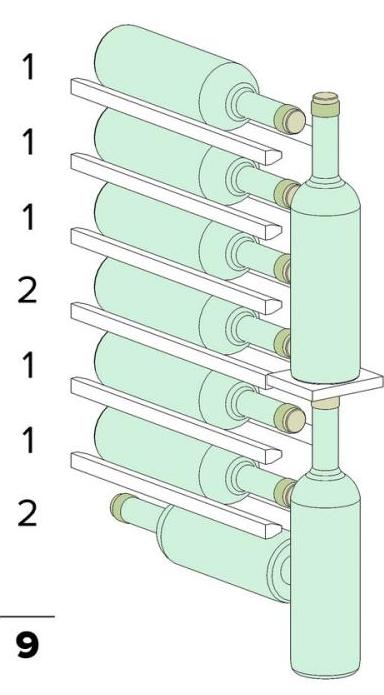 1
1
1
2
1
1
2

9