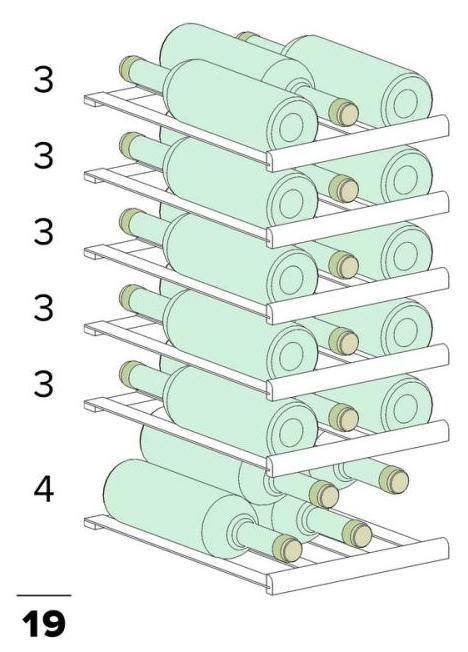 3
3
3
3
3
4

19