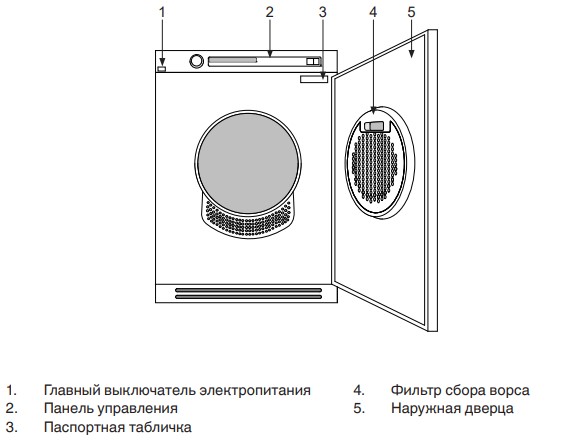 1
2
3
4
5

1. Главный выключатель электропитания
2. Панель управления
3. Паспортная табличка

4. Фильтр сбора ворса
5. Наружная дверца