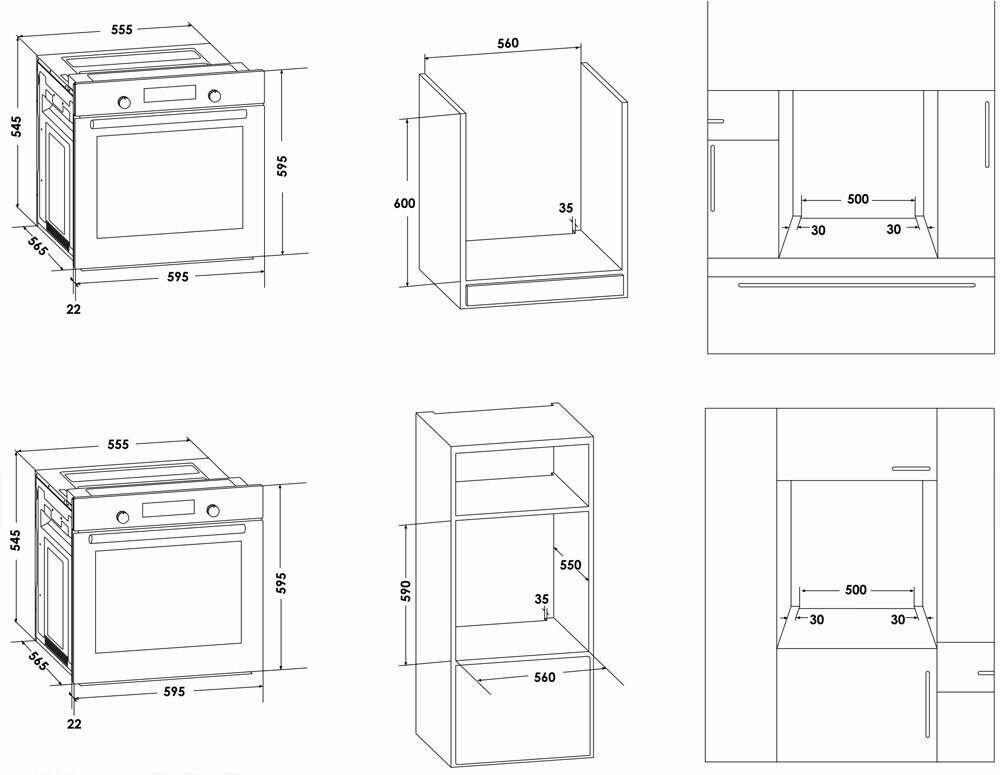 555
545
595
565
595
22

560
600
35

500
30
30

555
545
595
565
595
22

590
550
35
560

500
30
30