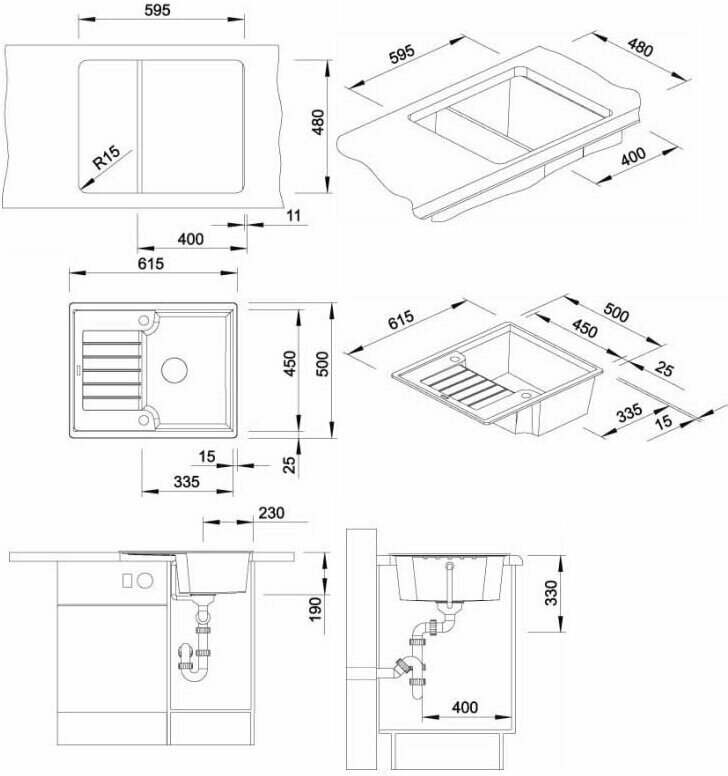 595
R15
480
11
400
595
480
400
615
450
500
15
25
335
615
500
450
25
335
15
230
190
330
400