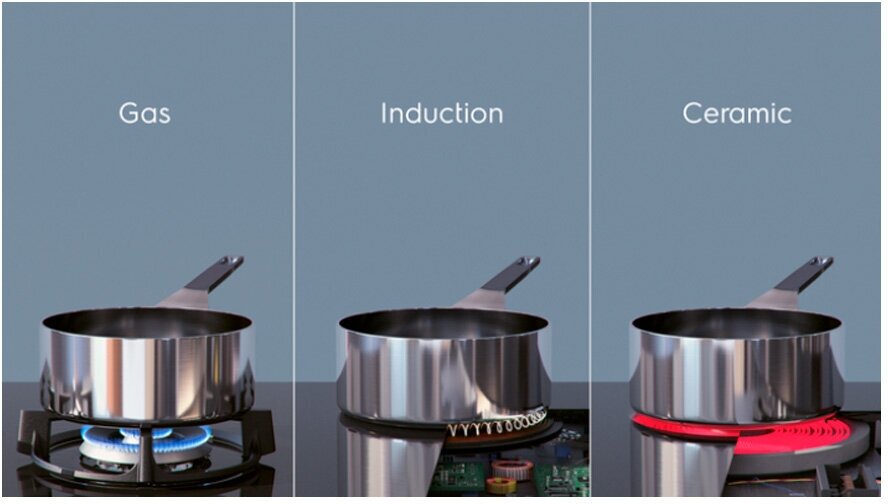 Gas

Induction

Ceramic