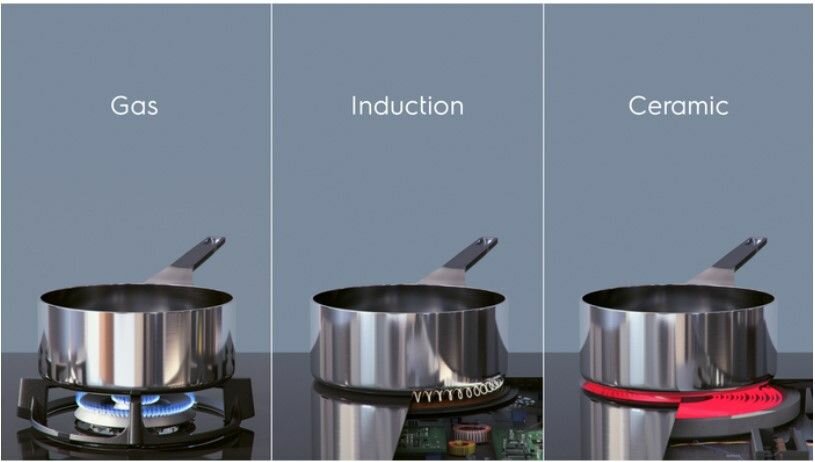 Gas

Induction

Ceramic