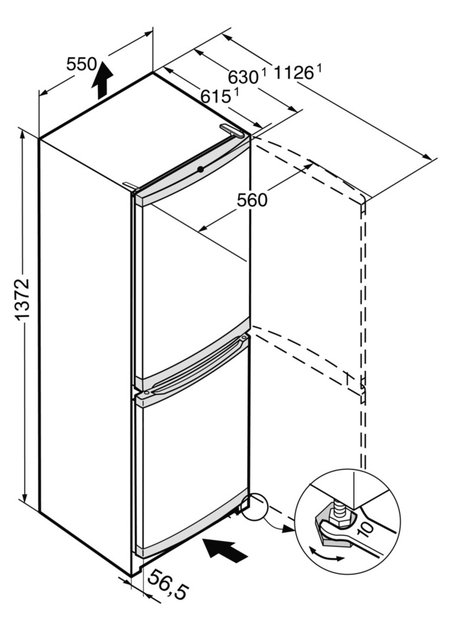 550
$630^1$ $1126^1$
$615^1$
560
1372
56,5
10