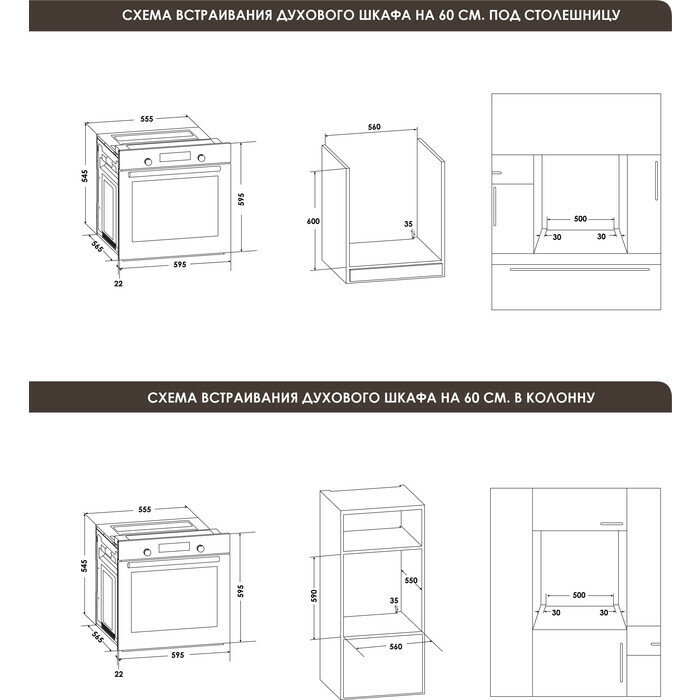 СХЕМА ВСТРАИВАНИЯ ДУХОВОГО ШКАФА НА 60 СМ. ПОД СТОЛЕШНИЦУ

555
545
595
565
595
22

560
600
35

500
30
30

СХЕМА ВСТРАИВАНИЯ ДУХОВОГО ШКАФА НА 60 СМ. В КОЛОННУ

555
545
595
565
595
22

590
550
35
560

500
30
30