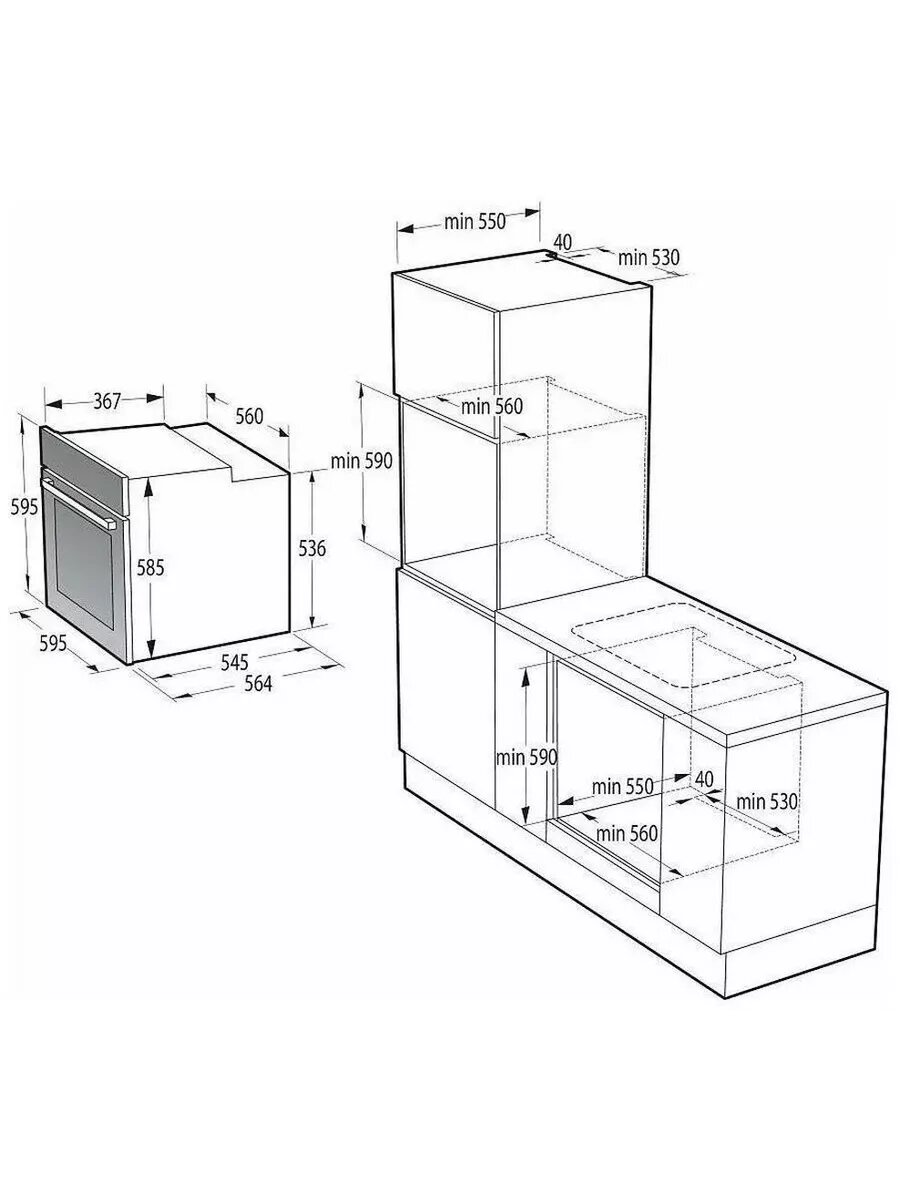 min 550
40
min 530
367
560
min 560
min 590
595
585
536
595
545
564
min 590
min 550
40
min 530
min 560