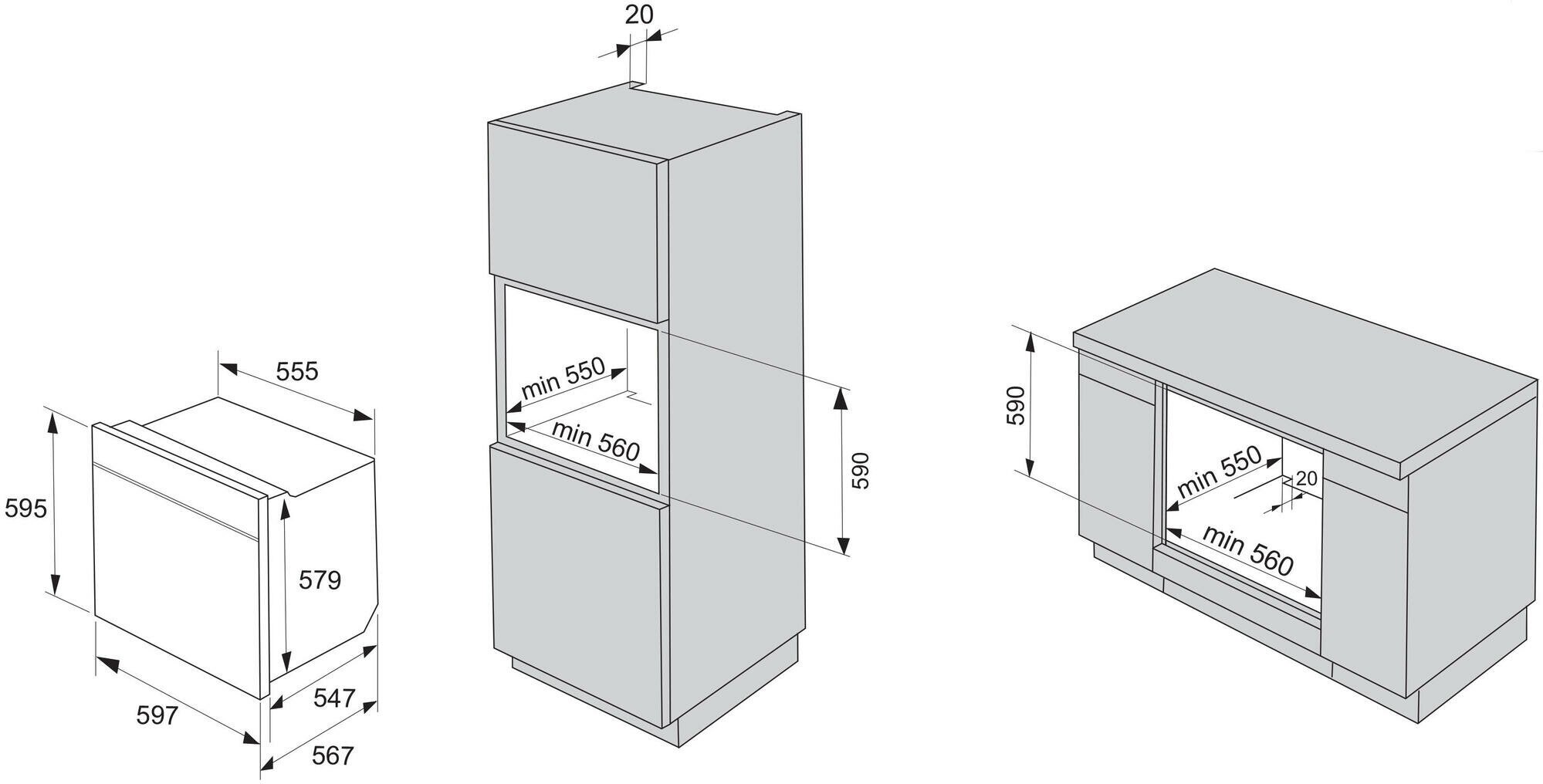 555

595

579

597

547

567

20

min 550

min 560

590

590

min 550

20

min 560