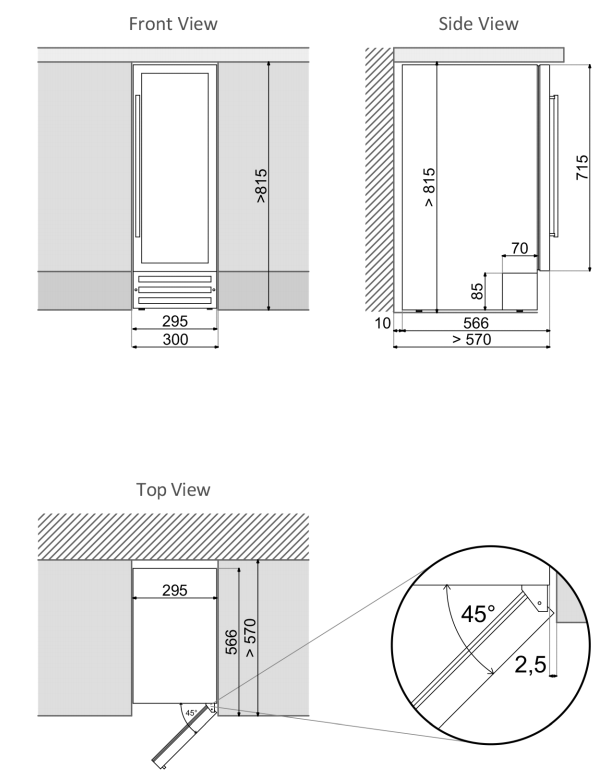 Front View

>815

295

300

Side View

> 815

715

70

85

10

566

> 570

Top View

295

566

> 570

45°

45°

2,5