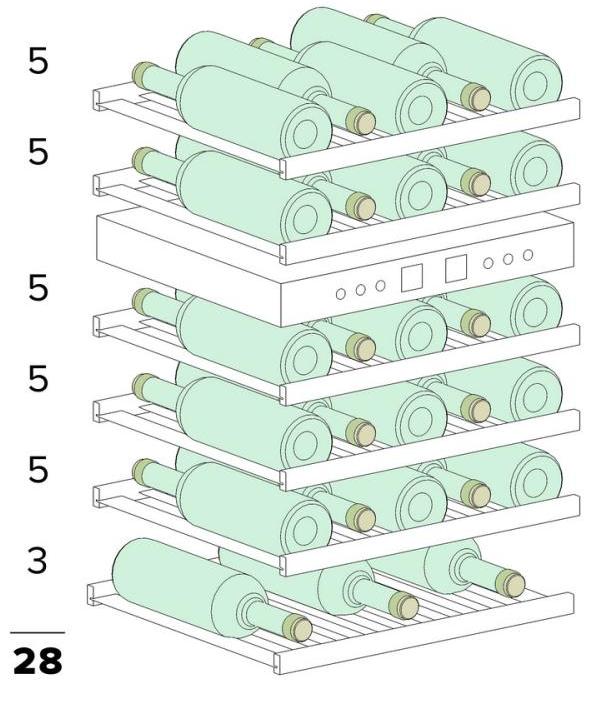 5

5

5

5

5

3

28