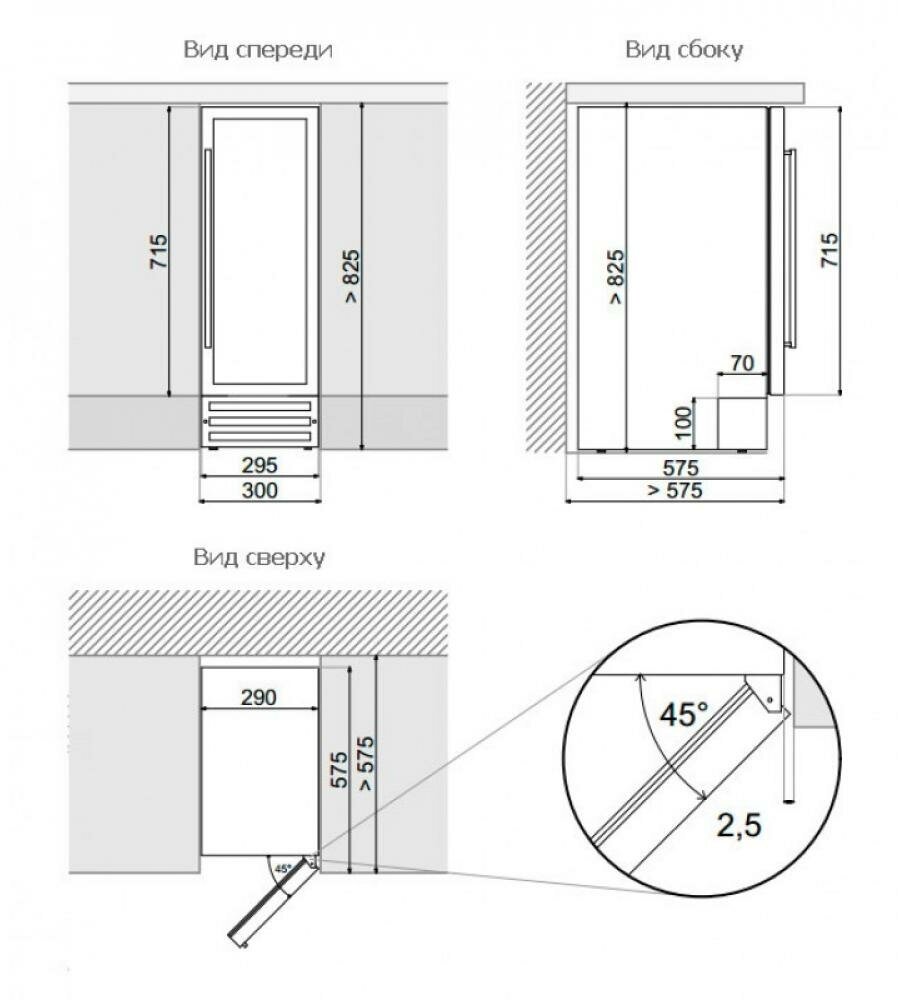 Вид спереди

715

> 825

295

300

Вид сбоку

> 825

715

70

100

575

> 575

Вид сверху

290

575

> 575

45°

45°

2,5