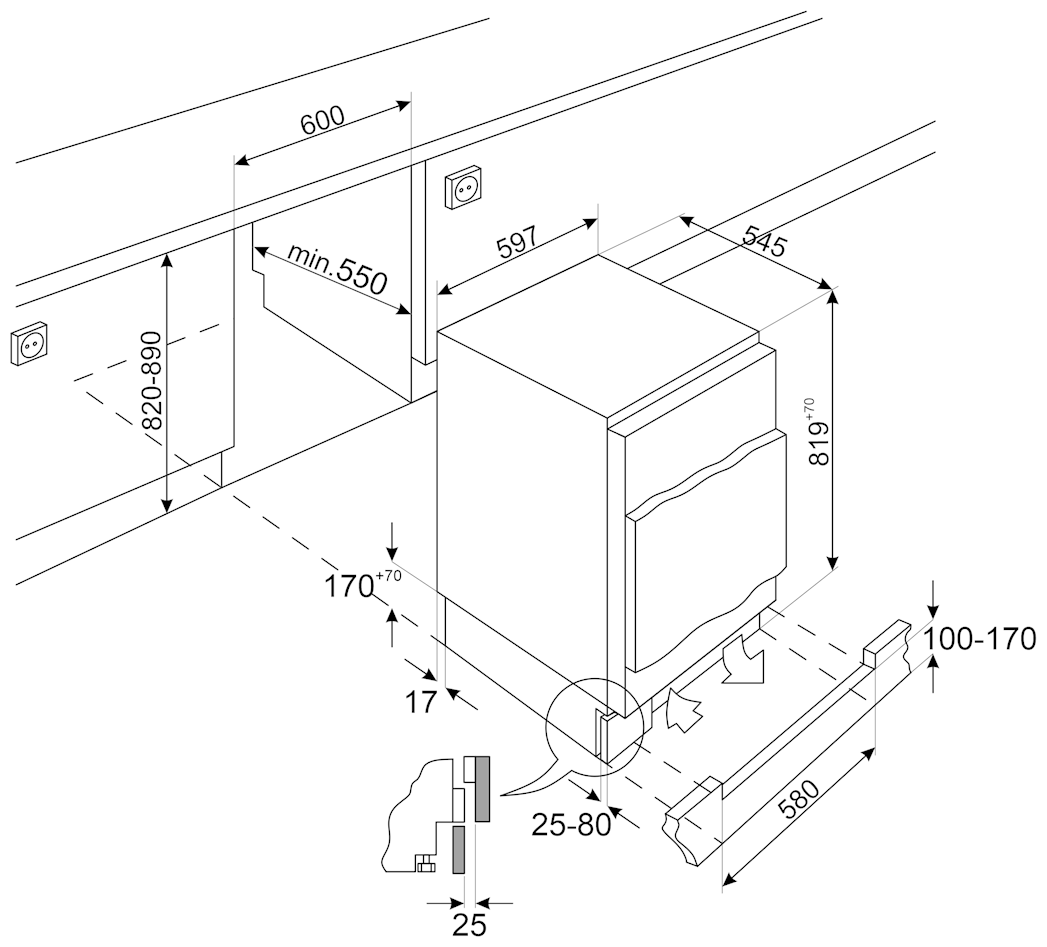 600
min.550
597
545
820-890
$819^{+70}$
$170^{+70}$
17
100-170
25-80
580
25