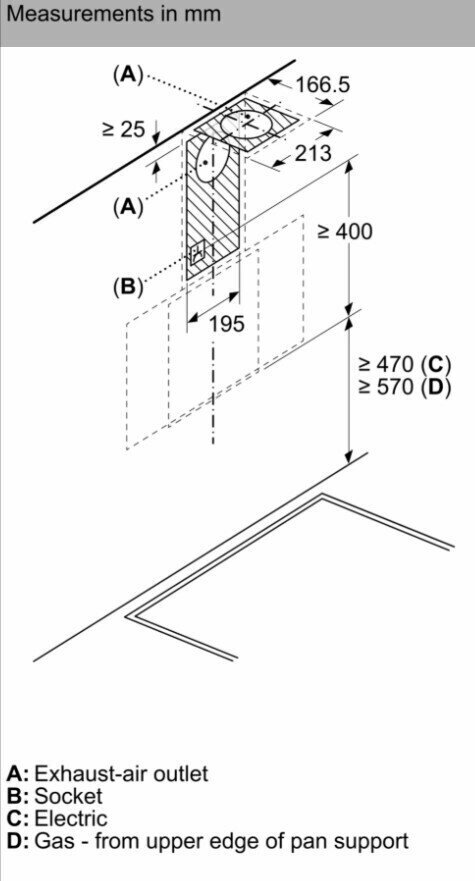 Measurements in mm

(A)
166.5
≥ 25
213
(A)
≥ 400
(B)
195
≥ 470 (C)
≥ 570 (D)

A: Exhaust-air outlet
B: Socket
C: Electric
D: Gas - from upper edge of pan support