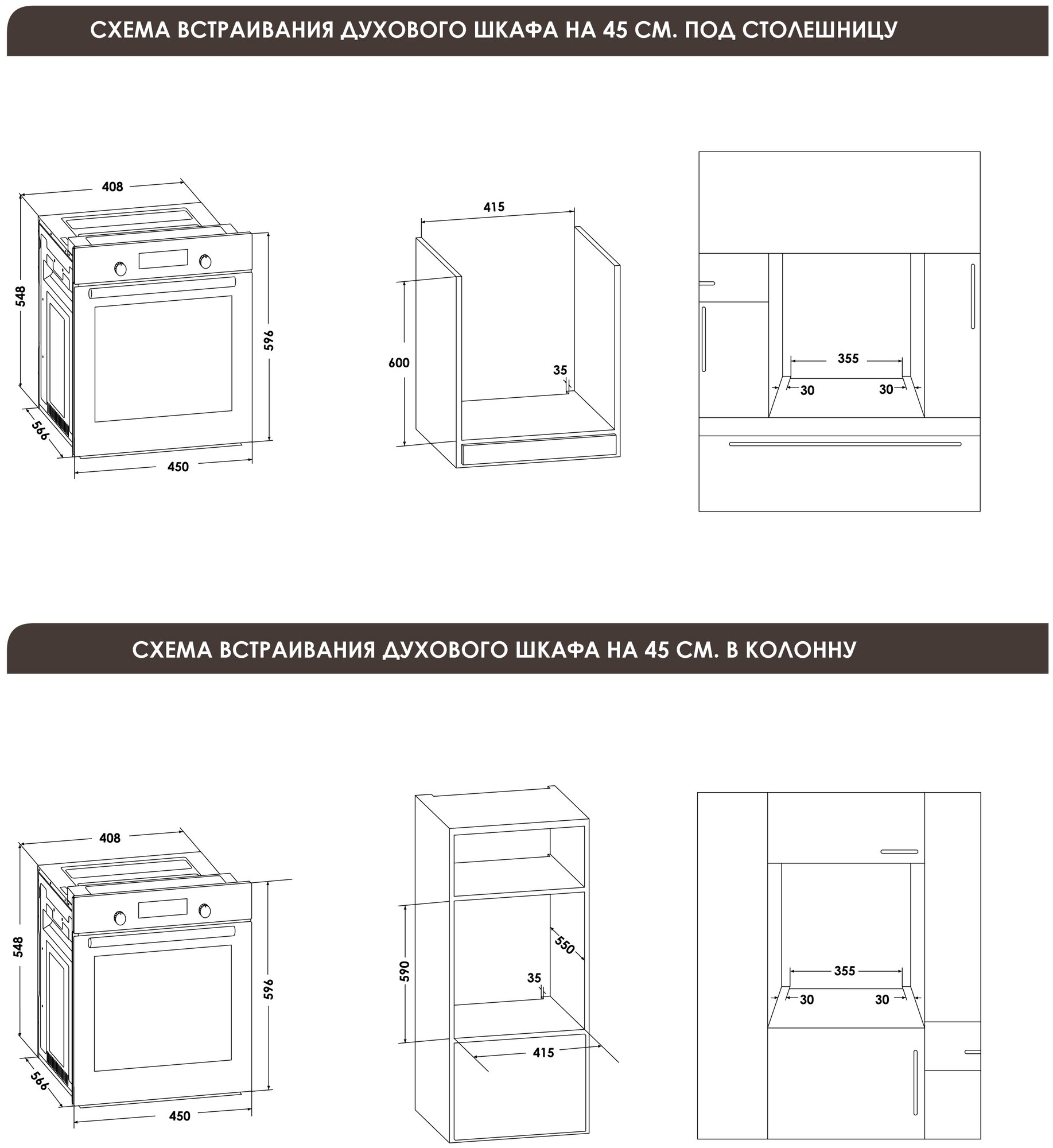 СХЕМА ВСТРАИВАНИЯ ДУХОВОГО ШКАФА НА 45 СМ. ПОД СТОЛЕШНИЦУ

408
548
596
566
450

415
600
35

355
30
30

СХЕМА ВСТРАИВАНИЯ ДУХОВОГО ШКАФА НА 45 СМ. В КОЛОННУ

408
548
596
566
450

590
550
35
415

355
30
30