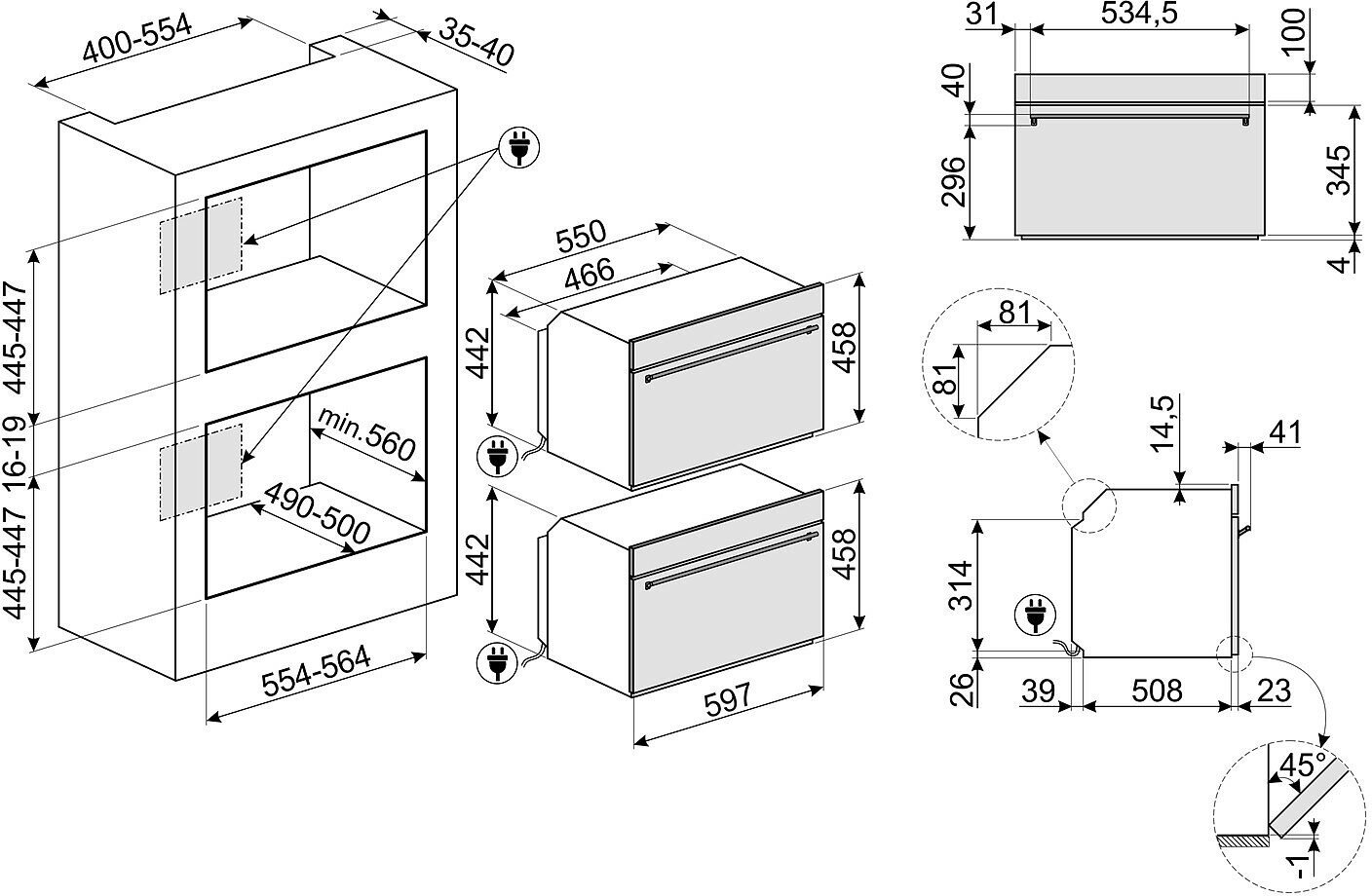 400-554
35-40
445-447
16-19
445-447
min.560
490-500
554-564
550
466
442
458
442
458
597
31
534,5
100
40
296
345
4
81
81
14,5
41
314
26
39
508
23
45°
-1