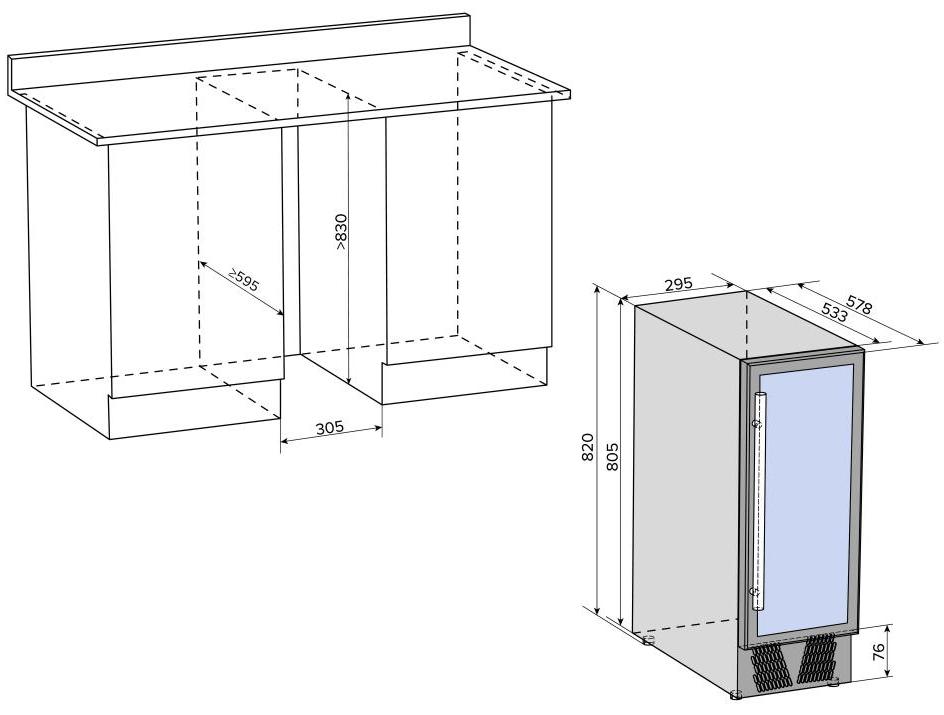 >830
≥595
305
295
578
533
820
805
76