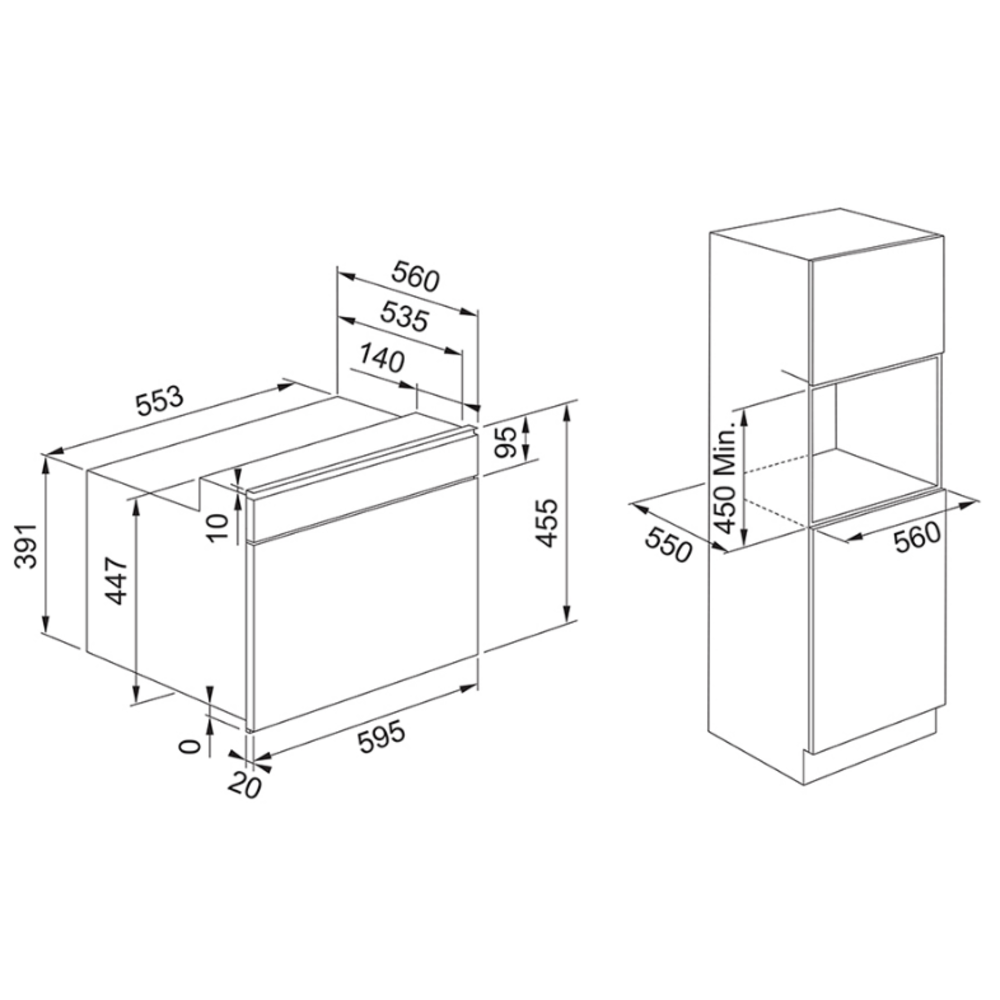 560
535
140
553
95
455
391
447
10
0
20
595
450 Min.
550
560