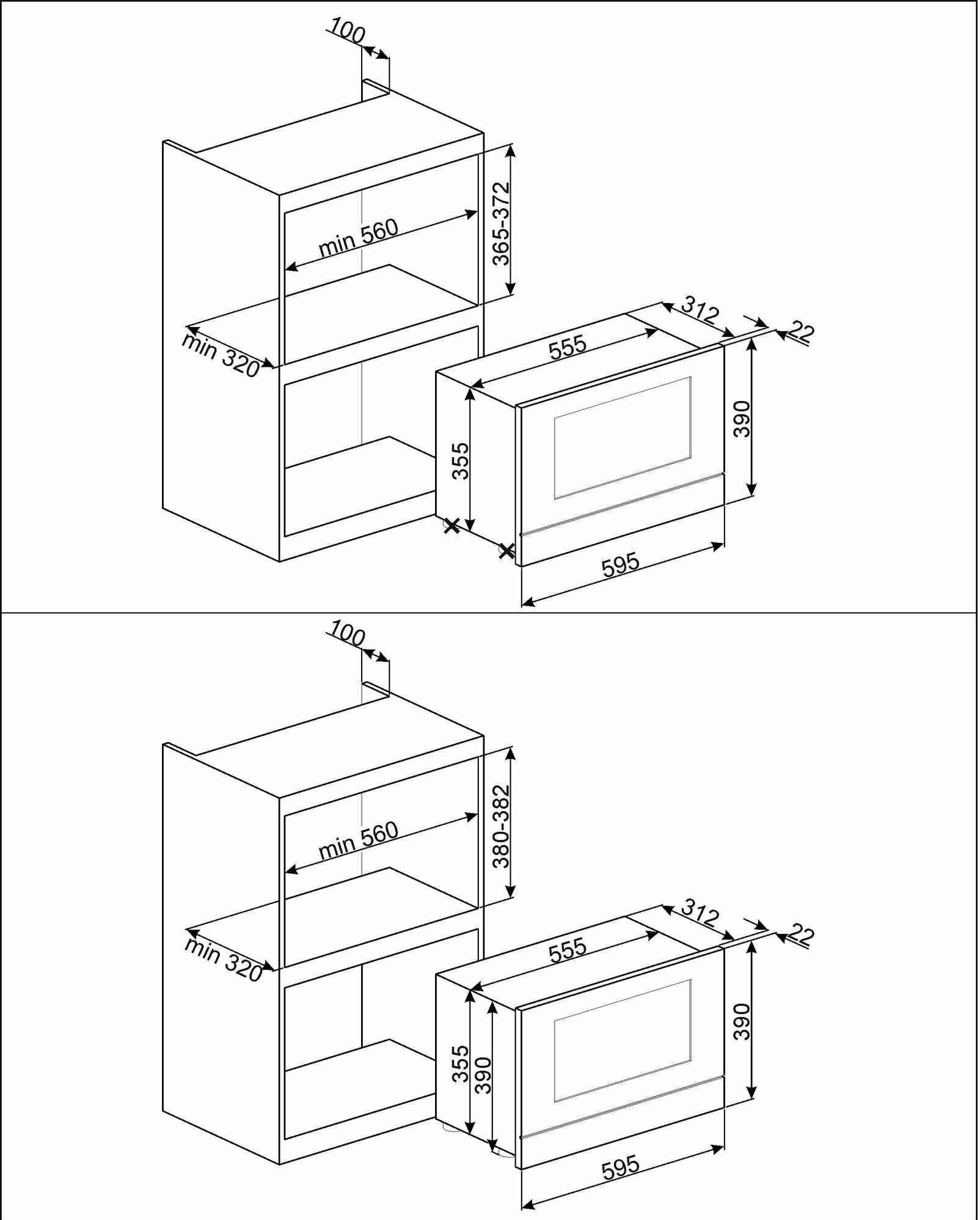 100

365-372

min 560

min 320

312

22

555

390

355

595

100

380-382

min 560

min 320

312

22

555

390

355

390

595