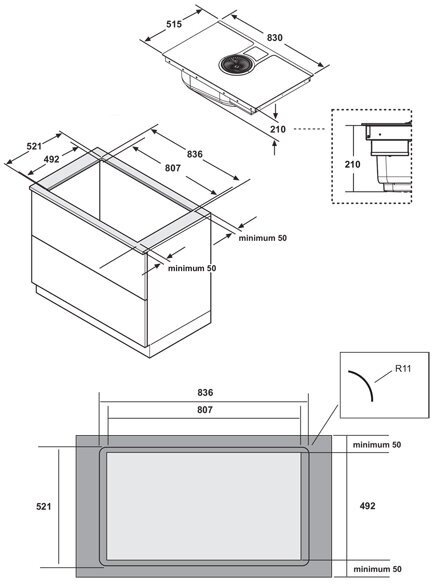 515
830
210
210
521
492
836
807
minimum 50
minimum 50
R11
836
807
minimum 50
521
492
minimum 50