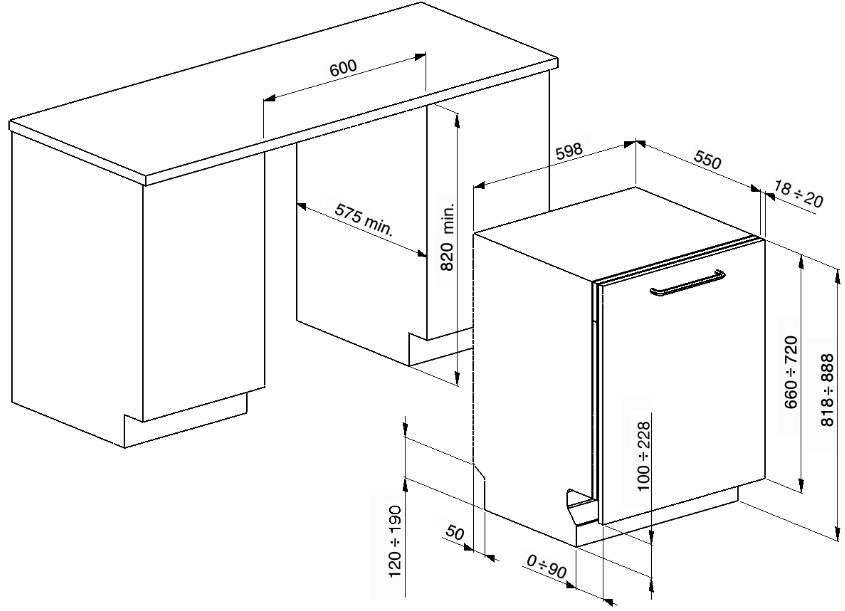 600

575 min.

820 min.

598

550

18 ÷ 20

660 ÷ 720

818 ÷ 888

100 ÷ 228

120 ÷ 190

50

0 ÷ 90