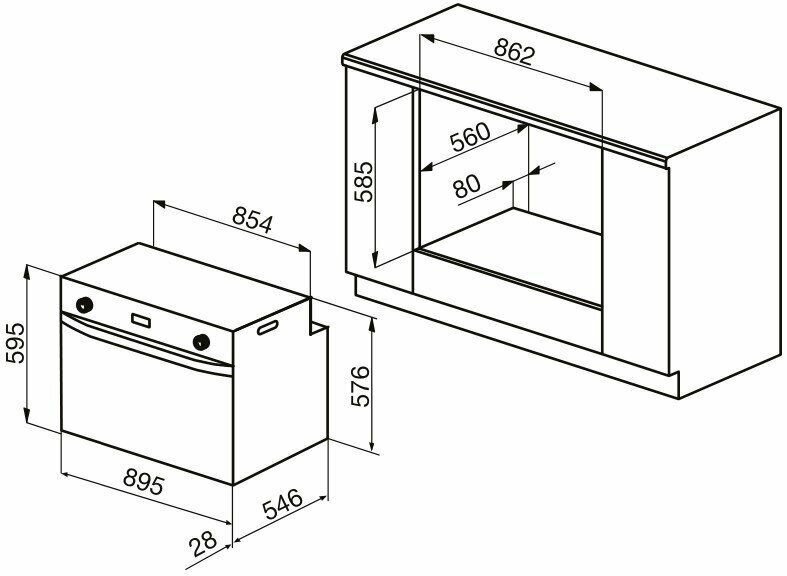 862
560
585
80
854
595
576
895
546
28